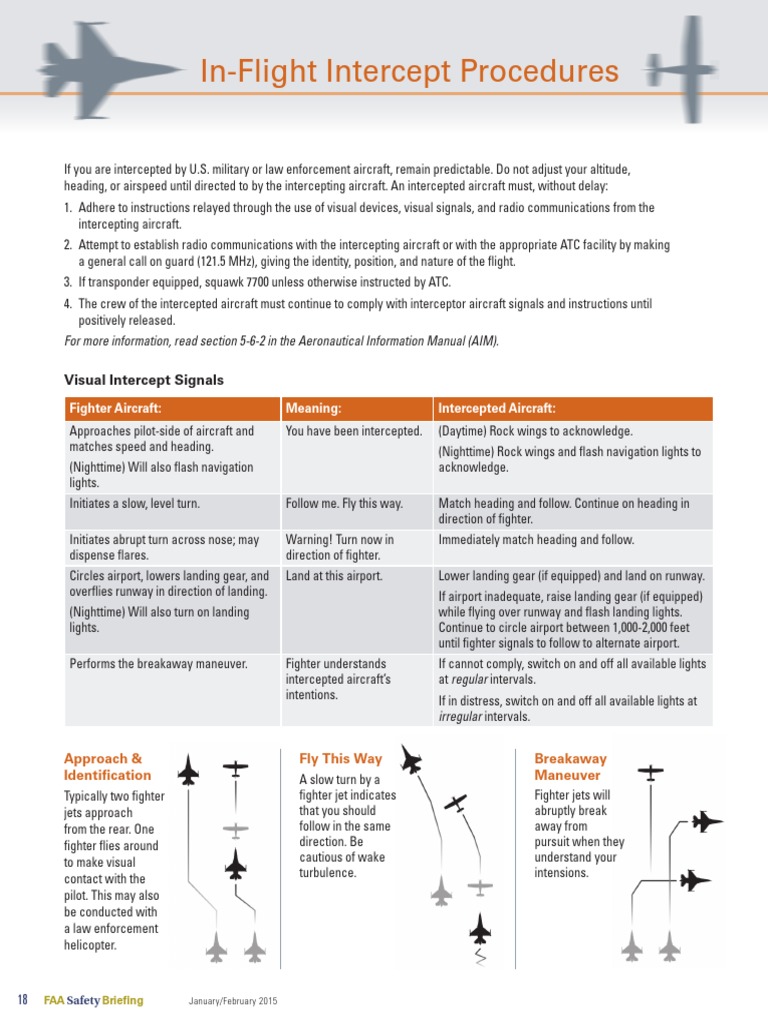 In-Flight Intercept Procedures

If you are intercepted by U.S. military or law enforcement aircraft, remain predictable. Do not adjust your altitude, heading, or airspeed until directed to by the intercepting aircraft. An intercepted aircraft must, without delay:

1. Adhere to instructions relayed through the use of visual devices, visual signals, and radio communications from the intercepting aircraft.
2. Attempt to establish radio communications with the intercepting aircraft or with the appropriate ATC facility by making a general call on guard (121.5 MHz), giving the identity, position, and nature of the flight.
3. If transponder equipped, squawk 7700 unless otherwise instructed by ATC.
4. The crew of the intercepted aircraft must continue to comply with interceptor aircraft signals and instructions until positively released.

For more information, read section 5-6-2 in the Aeronautical Information Manual (AIM).

Visual Intercept Signals

| Fighter Aircraft: | Meaning: | Intercepted Aircraft: |
|---|---|---|
| Approaches pilot-side of aircraft and matches speed and heading. (Nighttime) Will also flash navigation lights. | You have been intercepted. | (Daytime) Rock wings to acknowledge. (Nighttime) Rock wings and flash navigation lights to acknowledge. |
| Initiates a slow, level turn. | Follow me. Fly this way. | Match heading and follow. Continue on heading in direction of fighter. |
| Initiates abrupt turn across nose; may dispense flares. | Warning! Turn now in direction of fighter. | Immediately match heading and follow. |
| Circles airport, lowers landing gear, and overflies runway in direction of landing. (Nighttime) Will also turn on landing lights. | Land at this airport. | Lower landing gear (if equipped) and land on runway. If airport inadequate, raise landing gear (if equipped) while flying over runway and flash landing lights. Continue to circle airport between 1,000-2,000 feet until fighter signals to follow to alternate airport. |
| Performs the breakaway maneuver. | Fighter understands intercepted aircraft's intentions. | If cannot comply, switch on and off all available lights at regular intervals. If in distress, switch on and off all available lights at irregular intervals. |

Approach & Identification
Typically two fighter jets approach from the rear. One fighter flies around to make visual contact with the pilot. This may also be conducted with a law enforcement helicopter.

Fly This Way
A slow turn by a fighter jet indicates that you should follow in the same direction. Be cautious of wake turbulence.

Breakaway Maneuver
Fighter jets will abruptly break away from pursuit when they understand your intensions.

18 FAA Safety Briefing January/February 2015