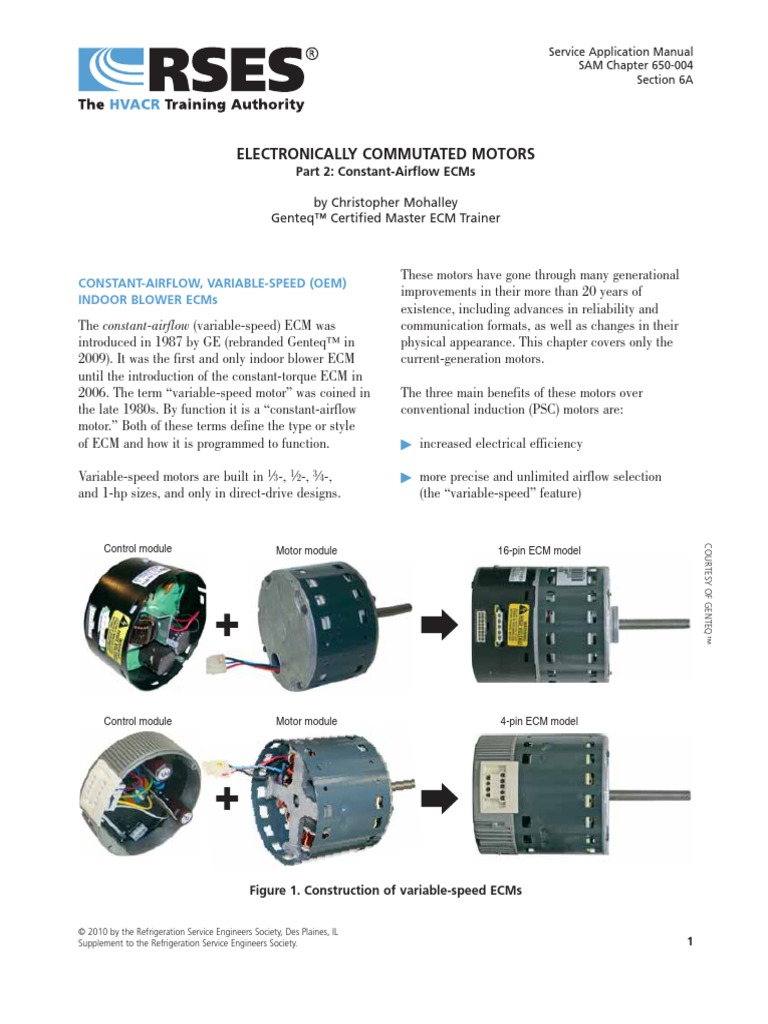 RSES®
The HVACR Training Authority

Service Application Manual
SAM Chapter 650-004
Section 6A

ELECTRONICALLY COMMUTATED MOTORS
Part 2: Constant-Airflow ECMs

by Christopher Mohalley
Genteq™ Certified Master ECM Trainer

CONSTANT-AIRFLOW, VARIABLE-SPEED (OEM) INDOOR BLOWER ECMs

The constant-airflow (variable-speed) ECM was introduced in 1987 by GE (rebranded Genteq™ in 2009). It was the first and only indoor blower ECM until the introduction of the constant-torque ECM in 2006. The term "variable-speed motor" was coined in the late 1980s. By function it is a "constant-airflow motor." Both of these terms define the type or style of ECM and how it is programmed to function.

Variable-speed motors are built in ⅓-, ½-, ¾-, and 1-hp sizes, and only in direct-drive designs.

These motors have gone through many generational improvements in their more than 20 years of existence, including advances in reliability and communication formats, as well as changes in their physical appearance. This chapter covers only the current-generation motors.

The three main benefits of these motors over conventional induction (PSC) motors are:

▶ increased electrical efficiency

▶ more precise and unlimited airflow selection (the "variable-speed" feature)

Control module
Motor module
16-pin ECM model
COURTESY OF GENTEQ™
Control module
Motor module
4-pin ECM model

Figure 1. Construction of variable-speed ECMs

© 2010 by the Refrigeration Service Engineers Society, Des Plaines, IL
Supplement to the Refrigeration Service Engineers Society.

1