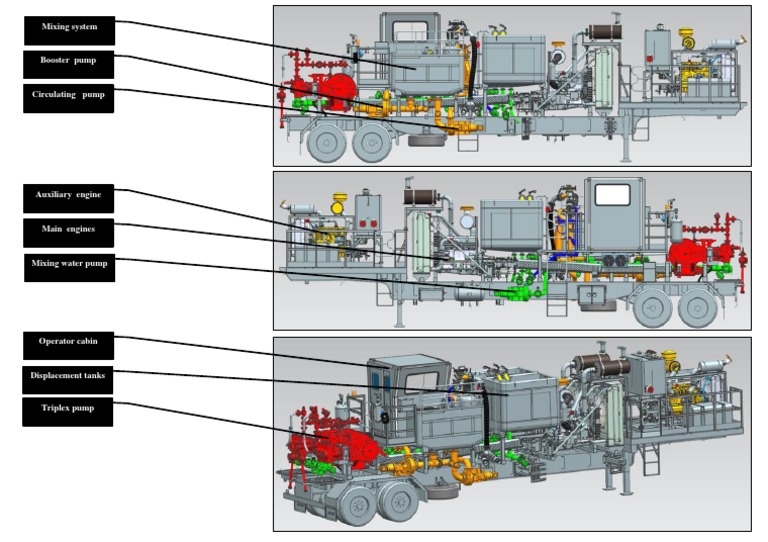 Mixing system

Booster pump

Circulating pump

Auxiliary engine

Main engines

Mixing water pump

Operator cabin

Displacement tanks

Triplex pump