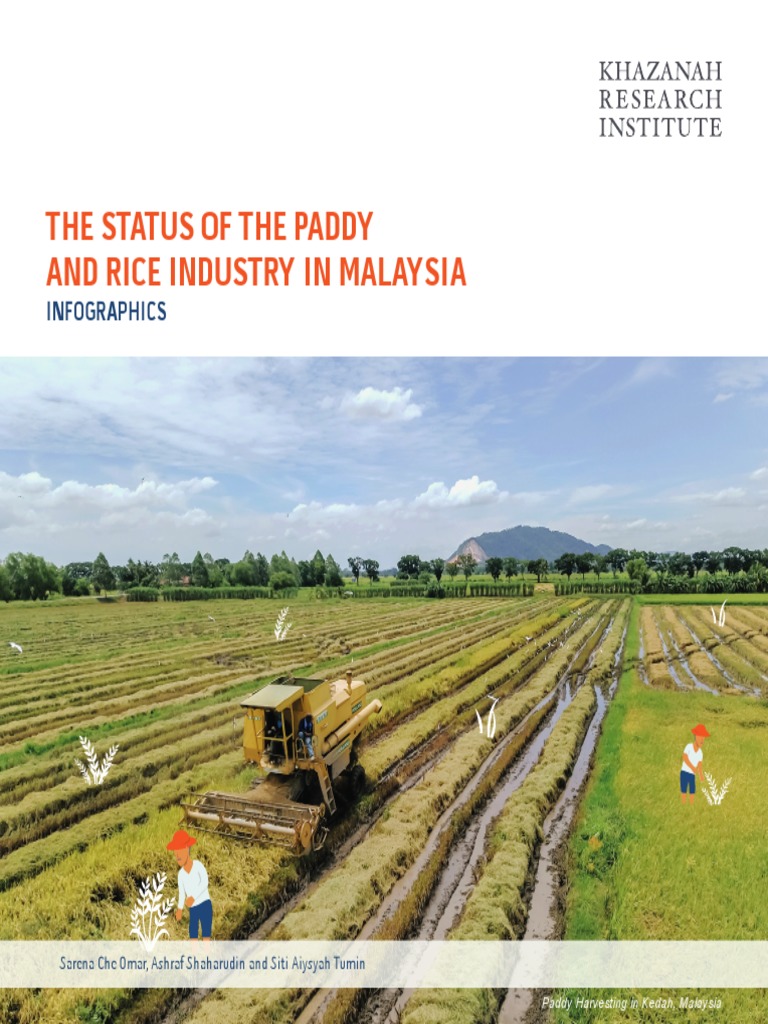 KHAZANAH
RESEARCH
INSTITUTE

THE STATUS OF THE PADDY AND RICE INDUSTRY IN MALAYSIA

INFOGRAPHICS

Sarena Che Omar, Ashraf Shaharudin and Siti Aiysyah Tumin

Paddy Harvesting in Kedah, Malaysia