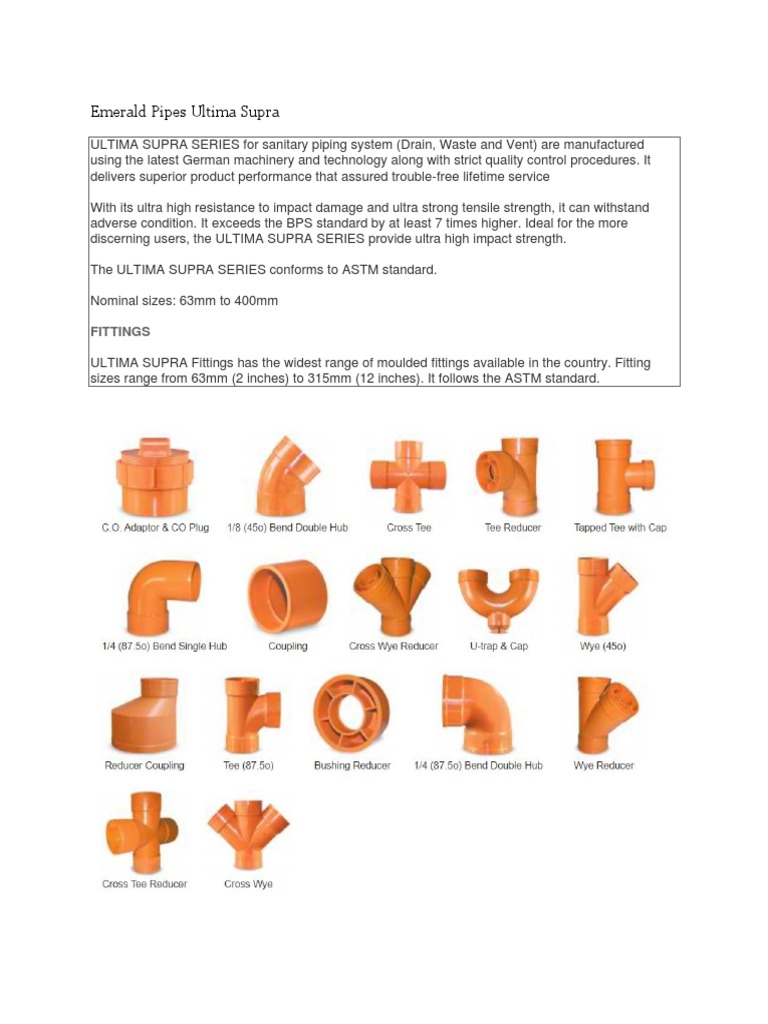 Emerald Pipes Ultima Supra

ULTIMA SUPRA SERIES for sanitary piping system (Drain, Waste and Vent) are manufactured using the latest German machinery and technology along with strict quality control procedures. It delivers superior product performance that assured trouble-free lifetime service

With its ultra high resistance to impact damage and ultra strong tensile strength, it can withstand adverse condition. It exceeds the BPS standard by at least 7 times higher. Ideal for the more discerning users, the ULTIMA SUPRA SERIES provide ultra high impact strength.

The ULTIMA SUPRA SERIES conforms to ASTM standard.

Nominal sizes: 63mm to 400mm

FITTINGS

ULTIMA SUPRA Fittings has the widest range of moulded fittings available in the country. Fitting sizes range from 63mm (2 inches) to 315mm (12 inches). It follows the ASTM standard.

C.O. Adaptor & CO Plug

1/8 (45o) Bend Double Hub

Cross Tee

Tee Reducer

Tapped Tee with Cap

1/4 (87.5o) Bend Single Hub

Coupling

Cross Wye Reducer

U-trap & Cap

Wye (45o)

Reducer Coupling

Tee (87.5o)

Bushing Reducer

1/4 (87.5o) Bend Double Hub

Wye Reducer

Cross Tee Reducer

Cross Wye