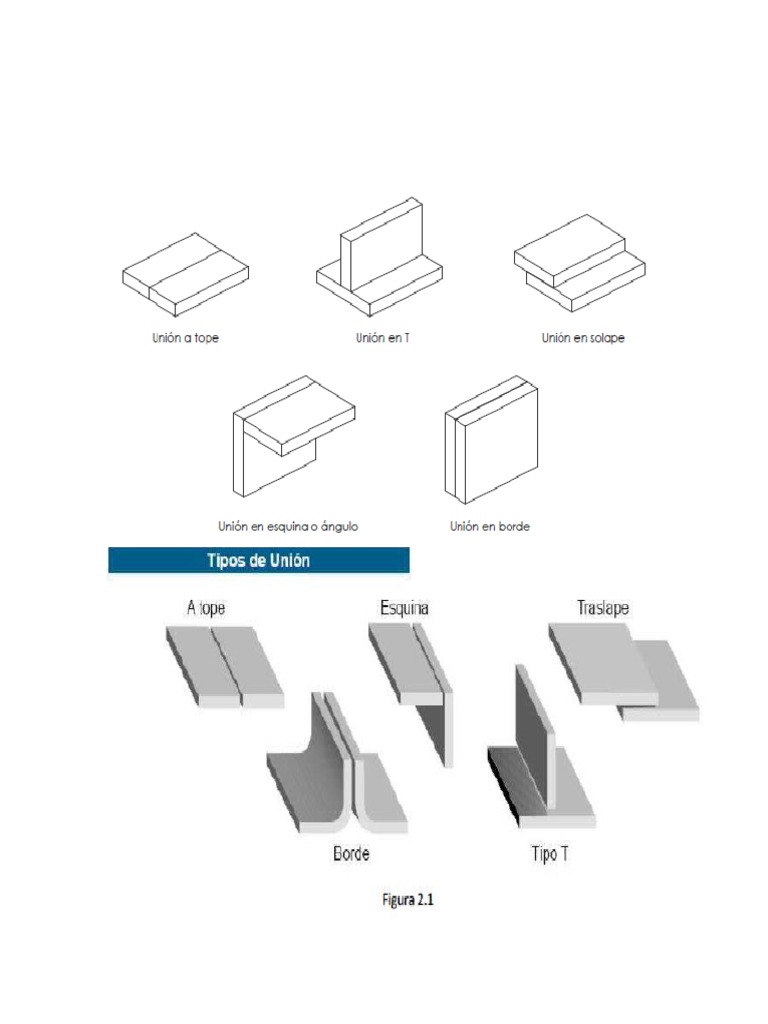 Unión a tope

Unión en T

Unión en solape

Unión en esquina o ángulo

Unión en borde

Tipos de Unión

A tope

Esquina

Traslape

Borde

Tipo T

Figura 2.1