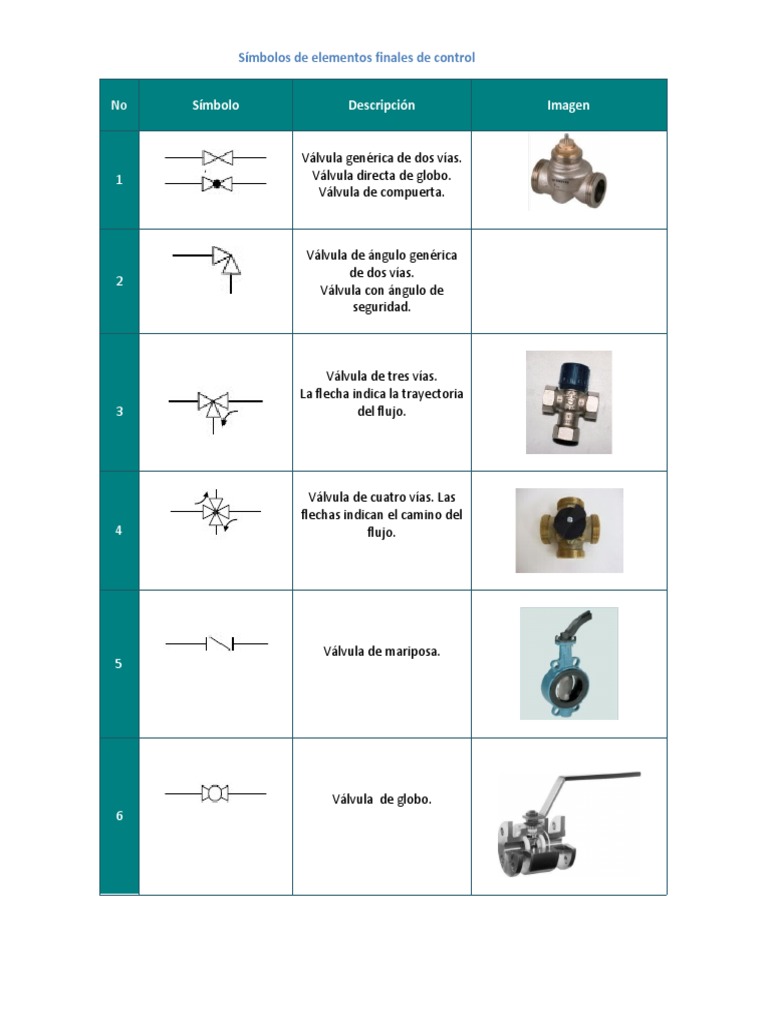 Símbolos de elementos finales de control

| No | Símbolo | Descripción | Imagen |
|---|---|---|---|
| 1 | | Válvula genérica de dos vías. Válvula directa de globo. Válvula de compuerta. | |
| 2 | | Válvula de ángulo genérica de dos vías. Válvula con ángulo de seguridad. | |
| 3 | | Válvula de tres vías. La flecha indica la trayectoria del flujo. | |
| 4 | | Válvula de cuatro vías. Las flechas indican el camino del flujo. | |
| 5 | | Válvula de mariposa. | |
| 6 | | Válvula  de globo. | |