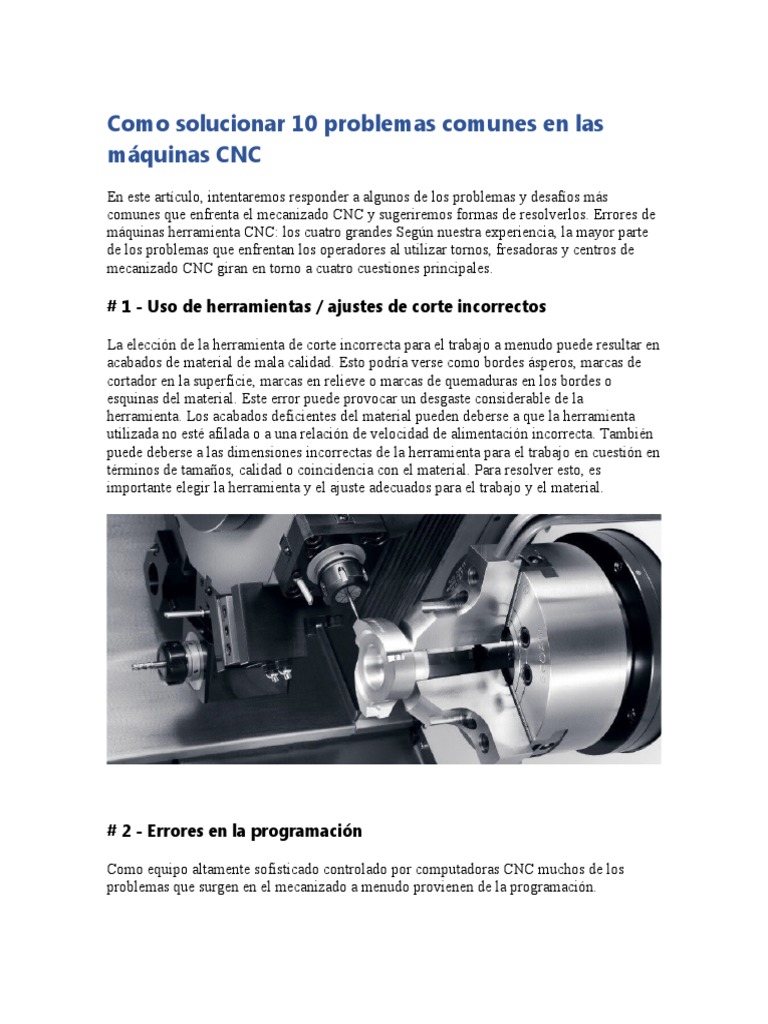 Como solucionar 10 problemas comunes en las máquinas CNC

En este artículo, intentaremos responder a algunos de los problemas y desafíos más comunes que enfrenta el mecanizado CNC y sugeriremos formas de resolverlos. Errores de máquinas herramienta CNC: los cuatro grandes Según nuestra experiencia, la mayor parte de los problemas que enfrentan los operadores al utilizar tornos, fresadoras y centros de mecanizado CNC giran en torno a cuatro cuestiones principales.

# 1 - Uso de herramientas / ajustes de corte incorrectos

La elección de la herramienta de corte incorrecta para el trabajo a menudo puede resultar en acabados de material de mala calidad. Esto podría verse como bordes ásperos, marcas de cortador en la superficie, marcas en relieve o marcas de quemaduras en los bordes o esquinas del material. Este error puede provocar un desgaste considerable de la herramienta. Los acabados deficientes del material pueden deberse a que la herramienta utilizada no esté afilada o a una relación de velocidad de alimentación incorrecta. También puede deberse a las dimensiones incorrectas de la herramienta para el trabajo en cuestión en términos de tamaños, calidad o coincidencia con el material. Para resolver esto, es importante elegir la herramienta y el ajuste adecuados para el trabajo y el material.

# 2 - Errores en la programación

Como equipo altamente sofisticado controlado por computadoras CNC muchos de los problemas que surgen en el mecanizado a menudo provienen de la programación.