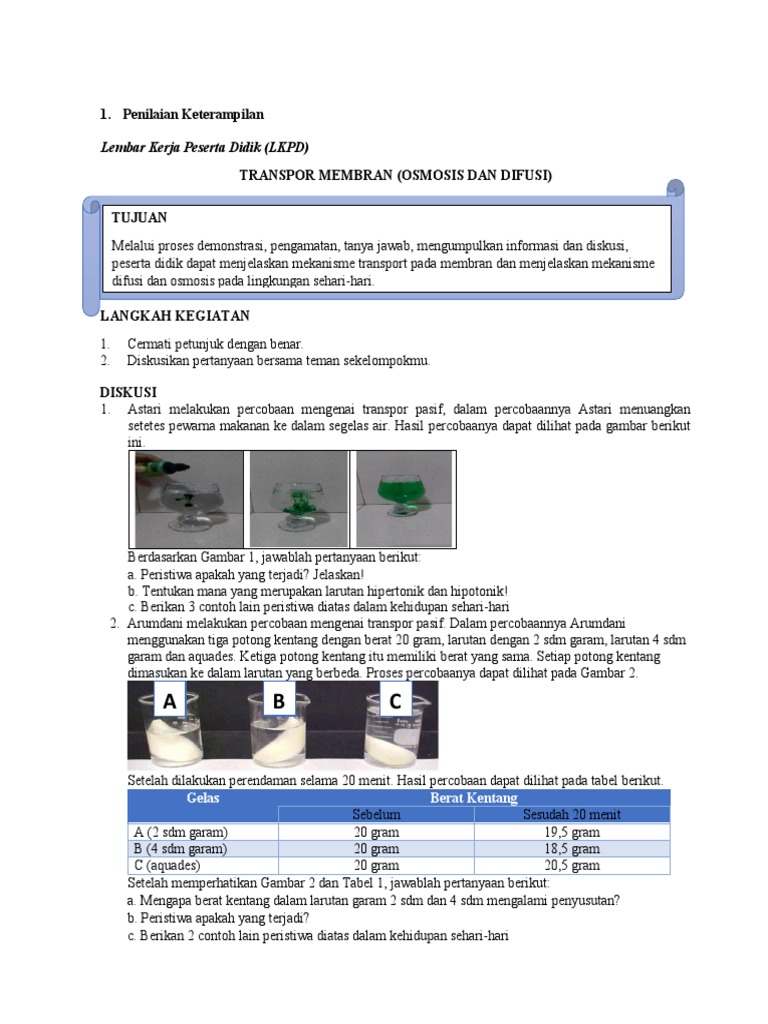 1. Penilaian Keterampilan

Lembar Kerja Peserta Didik (LKPD)

TRANSPOR MEMBRAN (OSMOSIS DAN DIFUSI)

TUJUAN

Melalui proses demonstrasi, pengamatan, tanya jawab, mengumpulkan informasi dan diskusi, peserta didik dapat menjelaskan mekanisme transport pada membran dan menjelaskan mekanisme difusi dan osmosis pada lingkungan sehari-hari.

LANGKAH KEGIATAN

1. Cermati petunjuk dengan benar.
2. Diskusikan pertanyaan bersama teman sekelompokmu.

DISKUSI

1. Astari melakukan percobaan mengenai transpor pasif, dalam percobaannya Astari menuangkan setetes pewarna makanan ke dalam segelas air. Hasil percobaanya dapat dilihat pada gambar berikut ini.

Berdasarkan Gambar 1, jawablah pertanyaan berikut:
a. Peristiwa apakah yang terjadi? Jelaskan!
b. Tentukan mana yang merupakan larutan hipertonik dan hipotonik!
c. Berikan 3 contoh lain peristiwa diatas dalam kehidupan sehari-hari

2. Arumdani melakukan percobaan mengenai transpor pasif. Dalam percobaannya Arumdani menggunakan tiga potong kentang dengan berat 20 gram, larutan dengan 2 sdm garam, larutan 4 sdm garam dan aquades. Ketiga potong kentang itu memiliki berat yang sama. Setiap potong kentang dimasukan ke dalam larutan yang berbeda. Proses percobaanya dapat dilihat pada Gambar 2.

A B C

Setelah dilakukan perendaman selama 20 menit. Hasil percobaan dapat dilihat pada tabel berikut.

| Gelas | Berat Kentang | |
|---|---|---|
| | Sebelum | Sesudah 20 menit |
| A (2 sdm garam) | 20 gram | 19,5 gram |
| B (4 sdm garam) | 20 gram | 18,5 gram |
| C (aquades) | 20 gram | 20,5 gram |

Setelah memperhatikan Gambar 2 dan Tabel 1, jawablah pertanyaan berikut:
a. Mengapa berat kentang dalam larutan garam 2 sdm dan 4 sdm mengalami penyusutan?
b. Peristiwa apakah yang terjadi?
c. Berikan 2 contoh lain peristiwa diatas dalam kehidupan sehari-hari