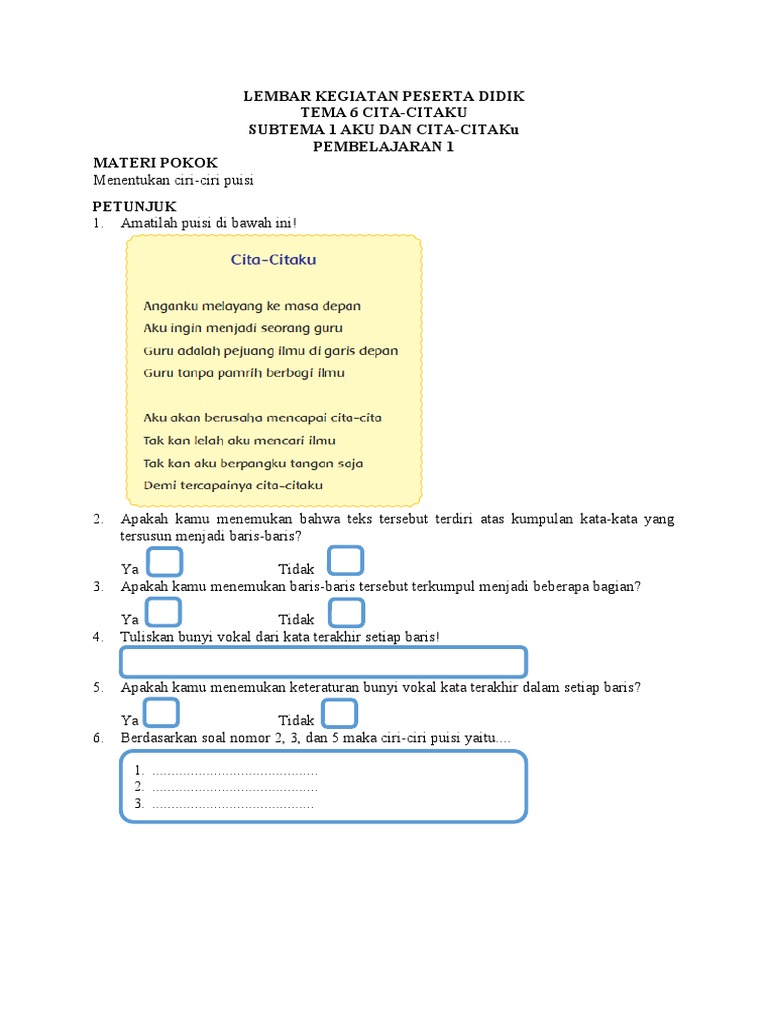 LEMBAR KEGIATAN PESERTA DIDIK
TEMA 6 CITA-CITAKU
SUBTEMA 1 AKU DAN CITA-CITAKu
PEMBELAJARAN 1

MATERI POKOK
Menentukan ciri-ciri puisi

PETUNJUK
1. Amatilah puisi di bawah ini!

Cita-Citaku

Anganku melayang ke masa depan
Aku ingin menjadi seorang guru
Guru adalah pejuang ilmu di garis depan
Guru tanpa pamrih berbagi ilmu

Aku akan berusaha mencapai cita-cita
Tak kan lelah aku mencari ilmu
Tak kan aku berpangku tangan saja
Demi tercapainya cita-citaku

2. Apakah kamu menemukan bahwa teks tersebut terdiri atas kumpulan kata-kata yang tersusun menjadi baris-baris?
Ya Tidak
3. Apakah kamu menemukan baris-baris tersebut terkumpul menjadi beberapa bagian?
Ya Tidak
4. Tuliskan bunyi vokal dari kata terakhir setiap baris!
5. Apakah kamu menemukan keteraturan bunyi vokal kata terakhir dalam setiap baris?
Ya Tidak
6. Berdasarkan soal nomor 2, 3, dan 5 maka ciri-ciri puisi yaitu....
1. ..........................................
2. ..........................................
3. ..........................................