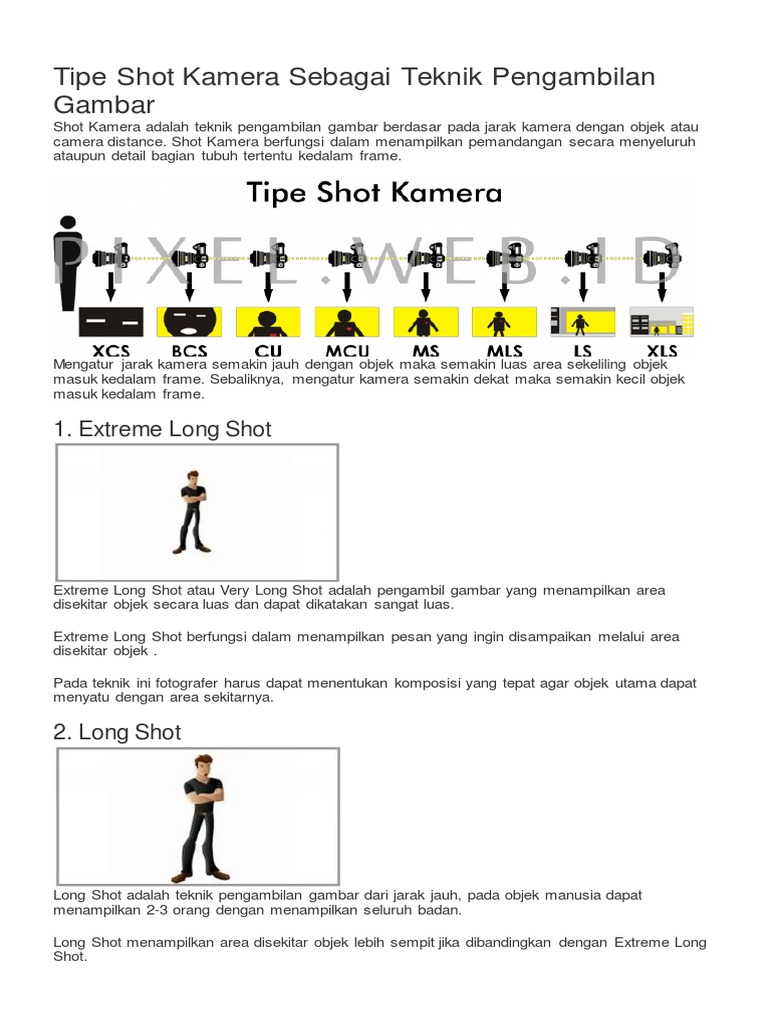 Tipe Shot Kamera Sebagai Teknik Pengambilan Gambar

Shot Kamera adalah teknik pengambilan gambar berdasar pada jarak kamera dengan objek atau camera distance. Shot Kamera berfungsi dalam menampilkan pemandangan secara menyeluruh ataupun detail bagian tubuh tertentu kedalam frame.

Tipe Shot Kamera

PIXEL.WEB.ID

XCS BCS CU MCU MS MLS LS XLS

Mengatur jarak kamera semakin jauh dengan objek maka semakin luas area sekeliling objek masuk kedalam frame. Sebaliknya, mengatur kamera semakin dekat maka semakin kecil objek masuk kedalam frame.

1. Extreme Long Shot

Extreme Long Shot atau Very Long Shot adalah pengambil gambar yang menampilkan area disekitar objek secara luas dan dapat dikatakan sangat luas.

Extreme Long Shot berfungsi dalam menampilkan pesan yang ingin disampaikan melalui area disekitar objek .

Pada teknik ini fotografer harus dapat menentukan komposisi yang tepat agar objek utama dapat menyatu dengan area sekitarnya.

2. Long Shot

Long Shot adalah teknik pengambilan gambar dari jarak jauh, pada objek manusia dapat menampilkan 2-3 orang dengan menampilkan seluruh badan.

Long Shot menampilkan area disekitar objek lebih sempit jika dibandingkan dengan Extreme Long Shot.