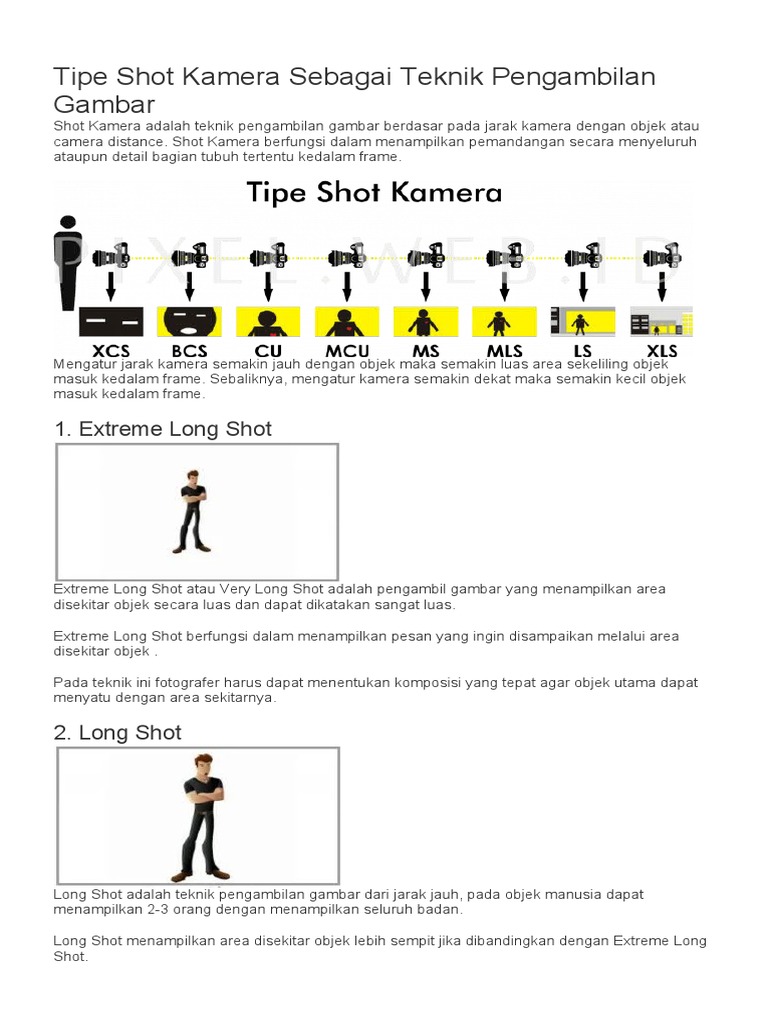 Tipe Shot Kamera Sebagai Teknik Pengambilan Gambar

Shot Kamera adalah teknik pengambilan gambar berdasar pada jarak kamera dengan objek atau camera distance. Shot Kamera berfungsi dalam menampilkan pemandangan secara menyeluruh ataupun detail bagian tubuh tertentu kedalam frame.

Tipe Shot Kamera

PIXEL.WEB.ID

XCS BCS CU MCU MS MLS LS XLS

Mengatur jarak kamera semakin jauh dengan objek maka semakin luas area sekeliling objek masuk kedalam frame. Sebaliknya, mengatur kamera semakin dekat maka semakin kecil objek masuk kedalam frame.

1. Extreme Long Shot

Extreme Long Shot atau Very Long Shot adalah pengambil gambar yang menampilkan area disekitar objek secara luas dan dapat dikatakan sangat luas.

Extreme Long Shot berfungsi dalam menampilkan pesan yang ingin disampaikan melalui area disekitar objek .

Pada teknik ini fotografer harus dapat menentukan komposisi yang tepat agar objek utama dapat menyatu dengan area sekitarnya.

2. Long Shot

Long Shot adalah teknik pengambilan gambar dari jarak jauh, pada objek manusia dapat menampilkan 2-3 orang dengan menampilkan seluruh badan.

Long Shot menampilkan area disekitar objek lebih sempit jika dibandingkan dengan Extreme Long Shot.