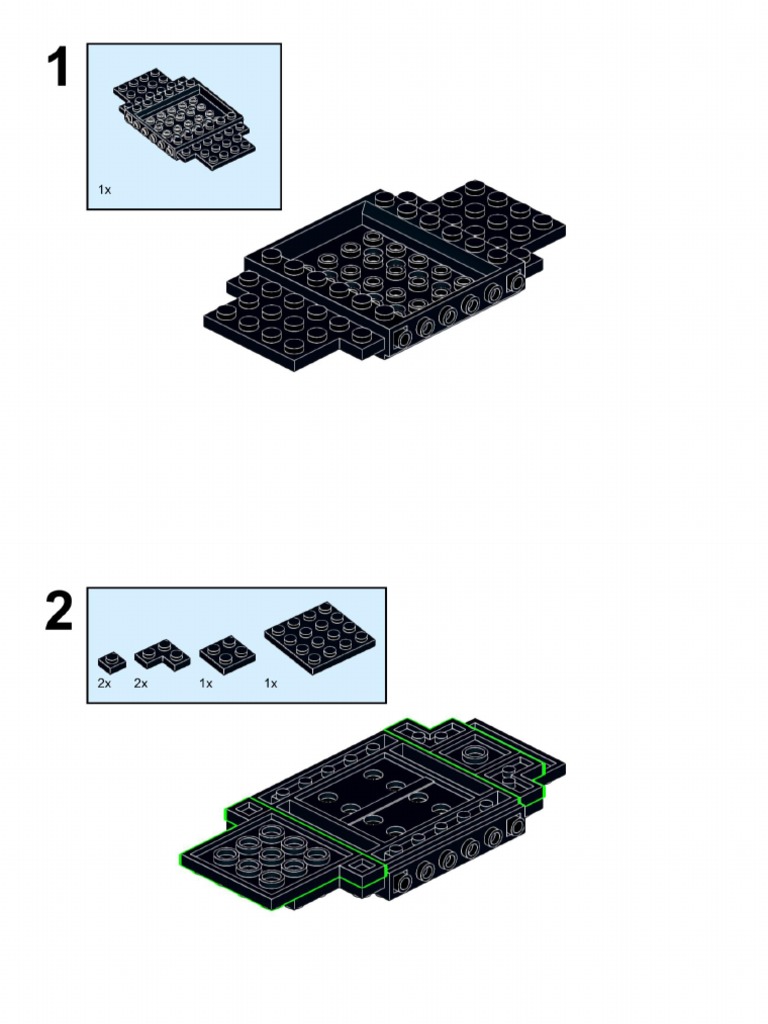 1

1x

2

2x 2x 1x 1x