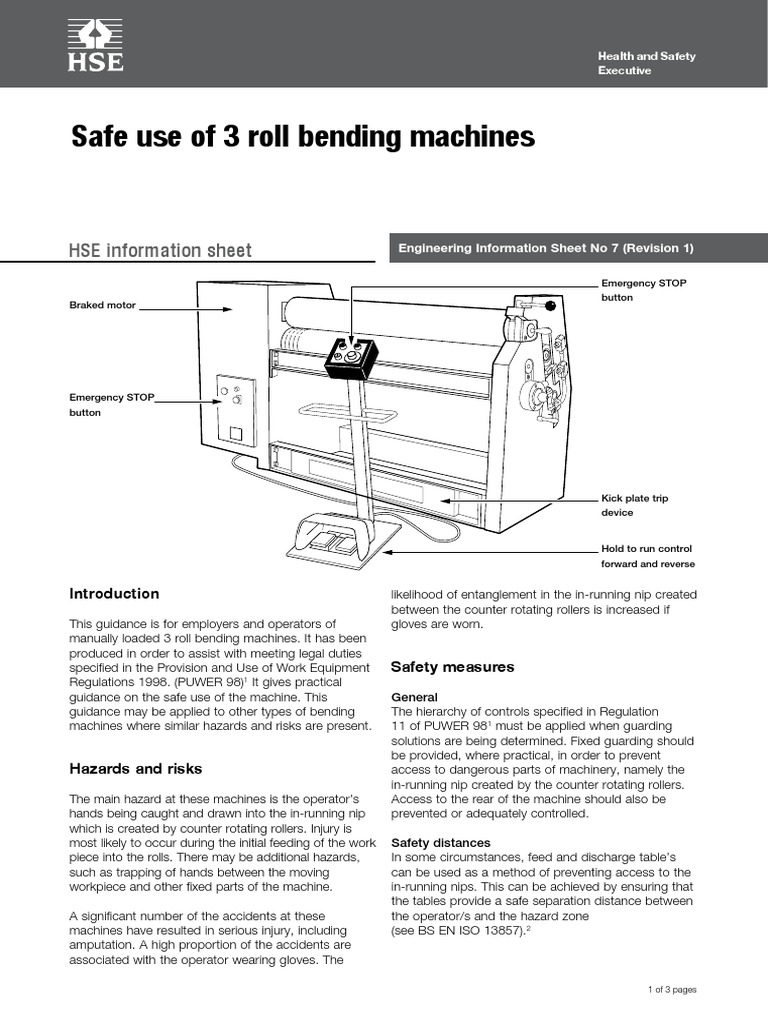 HSE

Health and Safety Executive

Safe use of 3 roll bending machines

HSE information sheet

Engineering Information Sheet No 7 (Revision 1)

Braked motor

Emergency STOP button

Emergency STOP button

Kick plate trip device

Hold to run control forward and reverse

Introduction

This guidance is for employers and operators of manually loaded 3 roll bending machines. It has been produced in order to assist with meeting legal duties specified in the Provision and Use of Work Equipment Regulations 1998. (PUWER 98)$^1$ It gives practical guidance on the safe use of the machine. This guidance may be applied to other types of bending machines where similar hazards and risks are present.

Hazards and risks

The main hazard at these machines is the operator's hands being caught and drawn into the in-running nip which is created by counter rotating rollers. Injury is most likely to occur during the initial feeding of the work piece into the rolls. There may be additional hazards, such as trapping of hands between the moving workpiece and other fixed parts of the machine.

A significant number of the accidents at these machines have resulted in serious injury, including amputation. A high proportion of the accidents are associated with the operator wearing gloves. The likelihood of entanglement in the in-running nip created between the counter rotating rollers is increased if gloves are worn.

Safety measures

General
The hierarchy of controls specified in Regulation 11 of PUWER 98$^1$ must be applied when guarding solutions are being determined. Fixed guarding should be provided, where practical, in order to prevent access to dangerous parts of machinery, namely the in-running nip created by the counter rotating rollers. Access to the rear of the machine should also be prevented or adequately controlled.

Safety distances
In some circumstances, feed and discharge table's can be used as a method of preventing access to the in-running nips. This can be achieved by ensuring that the tables provide a safe separation distance between the operator/s and the hazard zone (see BS EN ISO 13857).$^2$

1 of 3 pages