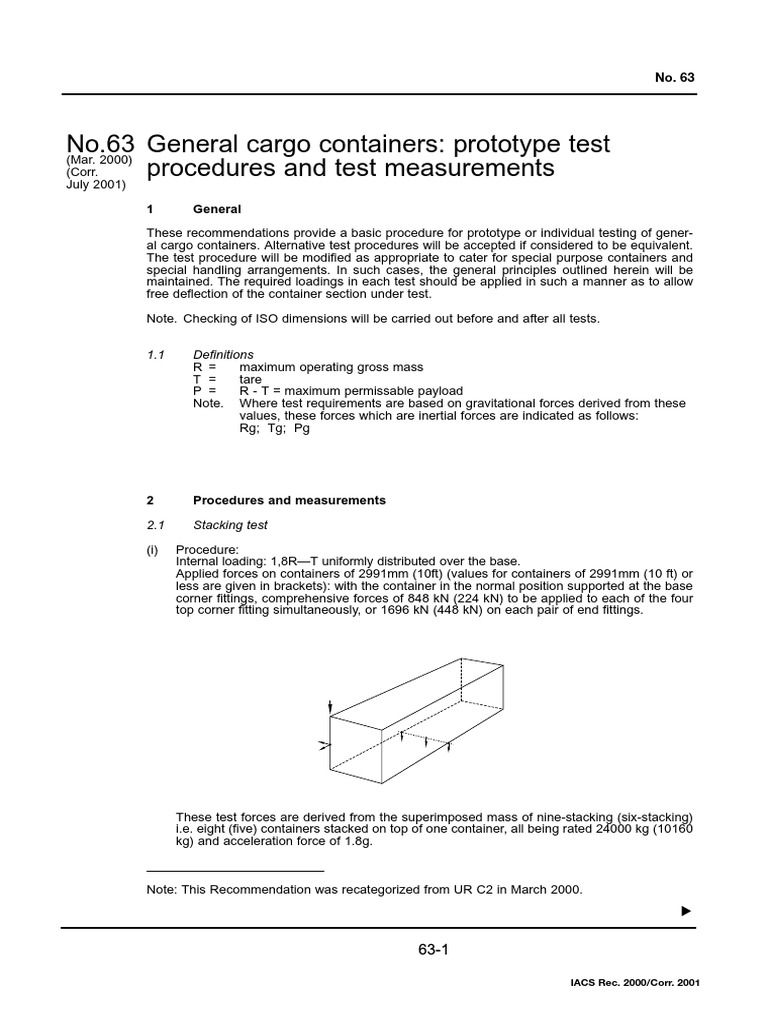 No. 63

No.63 (Mar. 2000) (Corr. July 2001)

General cargo containers: prototype test procedures and test measurements

1 General

These recommendations provide a basic procedure for prototype or individual testing of general cargo containers. Alternative test procedures will be accepted if considered to be equivalent. The test procedure will be modified as appropriate to cater for special purpose containers and special handling arrangements. In such cases, the general principles outlined herein will be maintained. The required loadings in each test should be applied in such a manner as to allow free deflection of the container section under test.

Note. Checking of ISO dimensions will be carried out before and after all tests.

1.1 Definitions
R = maximum operating gross mass
T = tare
P = R - T = maximum permissable payload
Note. Where test requirements are based on gravitational forces derived from these values, these forces which are inertial forces are indicated as follows:
Rg; Tg; Pg

2 Procedures and measurements

2.1 Stacking test

(i) Procedure:
Internal loading: 1,8R—T uniformly distributed over the base.
Applied forces on containers of 2991mm (10ft) (values for containers of 2991mm (10 ft) or less are given in brackets): with the container in the normal position supported at the base corner fittings, comprehensive forces of 848 kN (224 kN) to be applied to each of the four top corner fitting simultaneously, or 1696 kN (448 kN) on each pair of end fittings.

These test forces are derived from the superimposed mass of nine-stacking (six-stacking) i.e. eight (five) containers stacked on top of one container, all being rated 24000 kg (10160 kg) and acceleration force of 1.8g.

Note: This Recommendation was recategorized from UR C2 in March 2000.

▶

63-1

IACS Rec. 2000/Corr. 2001