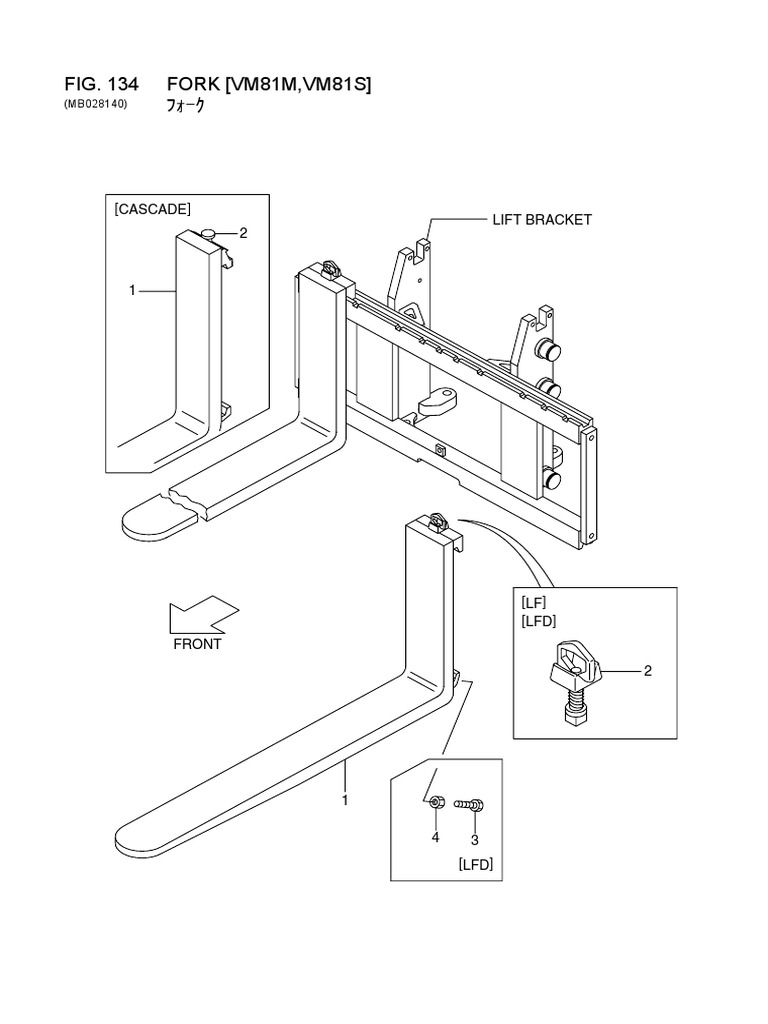 FIG. 134 FORK [VM81M,VM81S]
(MB028140) フォーク

[CASCADE]
2
1
LIFT BRACKET
FRONT
[LF]
[LFD]
2
1
4
3
[LFD]