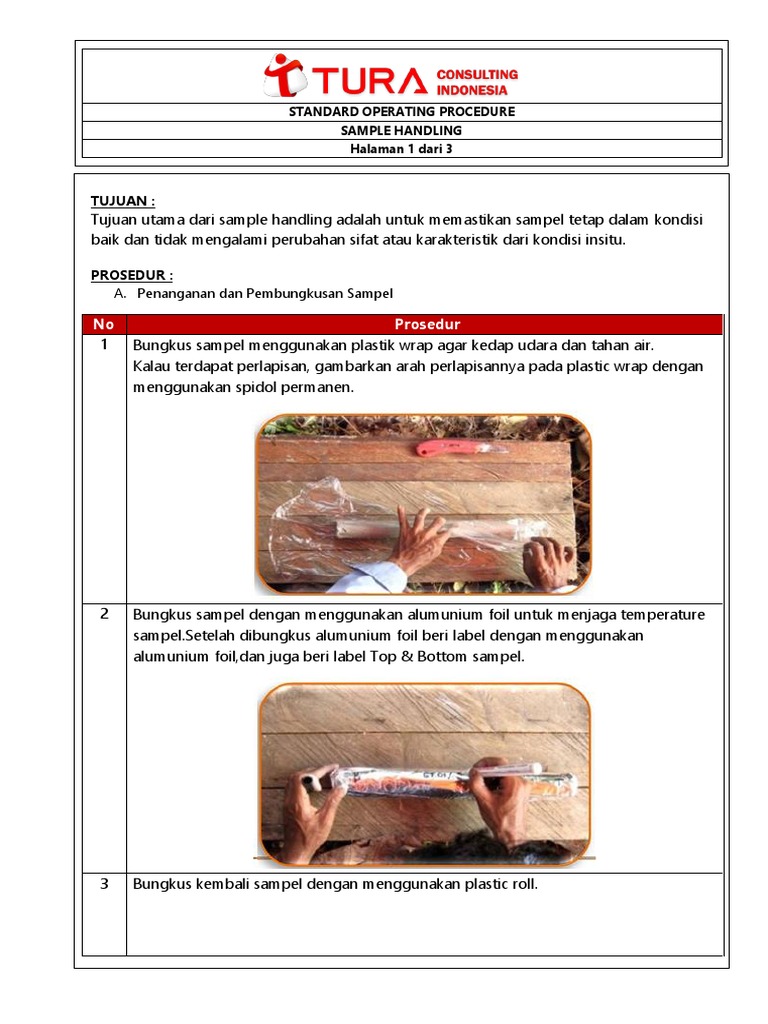 TURA CONSULTING INDONESIA

STANDARD OPERATING PROCEDURE

SAMPLE HANDLING

Halaman 1 dari 3

TUJUAN :

Tujuan utama dari sample handling adalah untuk memastikan sampel tetap dalam kondisi baik dan tidak mengalami perubahan sifat atau karakteristik dari kondisi insitu.

PROSEDUR :

A. Penanganan dan Pembungkusan Sampel

| No | Prosedur |
|---|---|
| 1 | Bungkus sampel menggunakan plastik wrap agar kedap udara dan tahan air. Kalau terdapat perlapisan, gambarkan arah perlapisannya pada plastic wrap dengan menggunakan spidol permanen. |
| 2 | Bungkus sampel dengan menggunakan alumunium foil untuk menjaga temperature sampel.Setelah dibungkus alumunium foil beri label dengan menggunakan alumunium foil,dan juga beri label Top & Bottom sampel. |
| 3 | Bungkus kembali sampel dengan menggunakan plastic roll. |