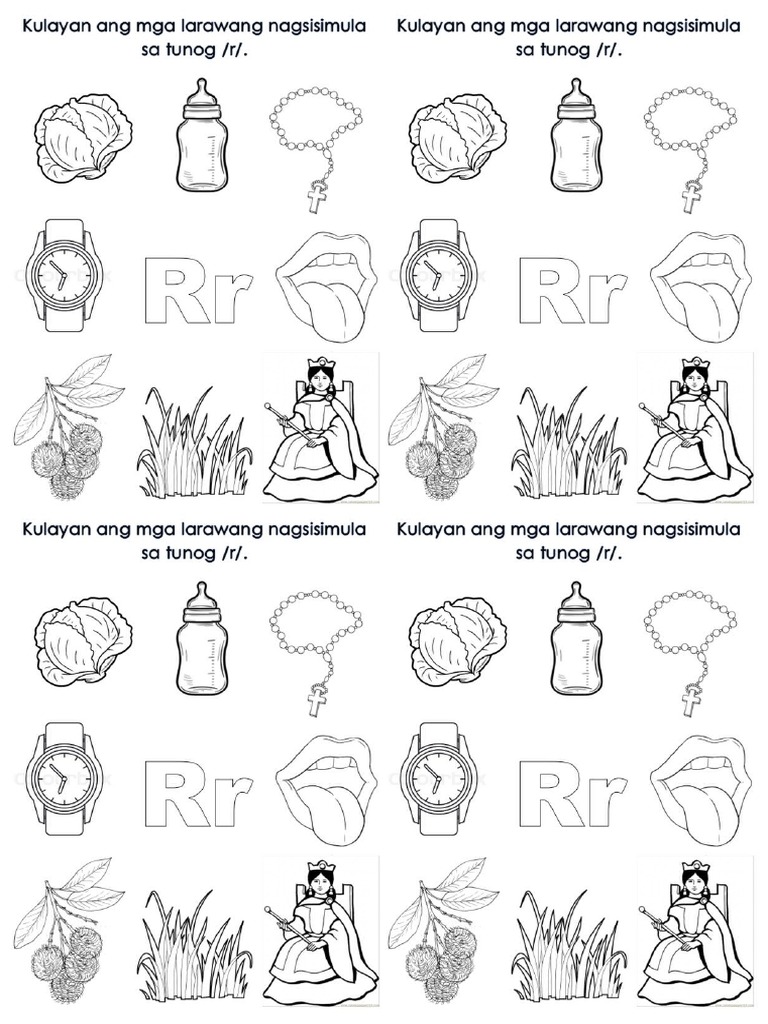 Kulayan ang mga larawang nagsisimula sa tunog /r/.

Rr

Kulayan ang mga larawang nagsisimula sa tunog /r/.

Rr

Kulayan ang mga larawang nagsisimula sa tunog /r/.

Rr

Kulayan ang mga larawang nagsisimula sa tunog /r/.

Rr