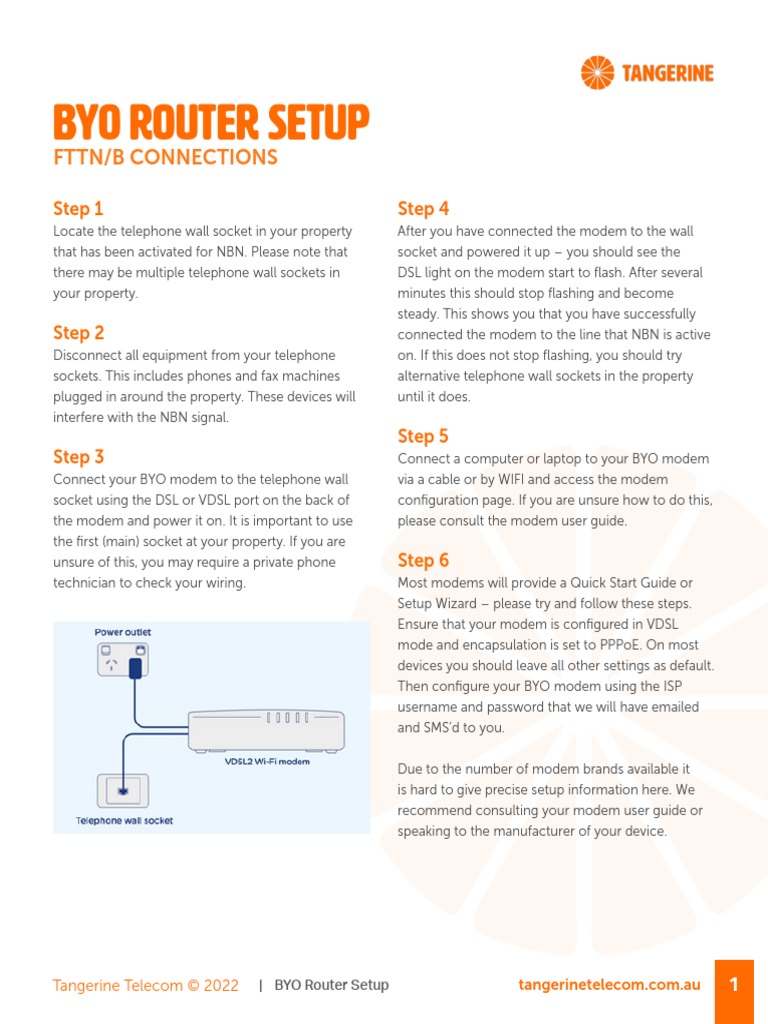 TANGERINE

BYO ROUTER SETUP
FTTN/B CONNECTIONS

Step 1
Locate the telephone wall socket in your property that has been activated for NBN. Please note that there may be multiple telephone wall sockets in your property.

Step 2
Disconnect all equipment from your telephone sockets. This includes phones and fax machines plugged in around the property. These devices will interfere with the NBN signal.

Step 3
Connect your BYO modem to the telephone wall socket using the DSL or VDSL port on the back of the modem and power it on. It is important to use the first (main) socket at your property. If you are unsure of this, you may require a private phone technician to check your wiring.

Power outlet
VDSL2 Wi-Fi modem
Telephone wall socket

Step 4
After you have connected the modem to the wall socket and powered it up – you should see the DSL light on the modem start to flash. After several minutes this should stop flashing and become steady. This shows you that you have successfully connected the modem to the line that NBN is active on. If this does not stop flashing, you should try alternative telephone wall sockets in the property until it does.

Step 5
Connect a computer or laptop to your BYO modem via a cable or by WIFI and access the modem configuration page. If you are unsure how to do this, please consult the modem user guide.

Step 6
Most modems will provide a Quick Start Guide or Setup Wizard – please try and follow these steps. Ensure that your modem is configured in VDSL mode and encapsulation is set to PPPoE. On most devices you should leave all other settings as default. Then configure your BYO modem using the ISP username and password that we will have emailed and SMS'd to you.

Due to the number of modem brands available it is hard to give precise setup information here. We recommend consulting your modem user guide or speaking to the manufacturer of your device.

Tangerine Telecom © 2022 | BYO Router Setup tangerinetelecom.com.au 1