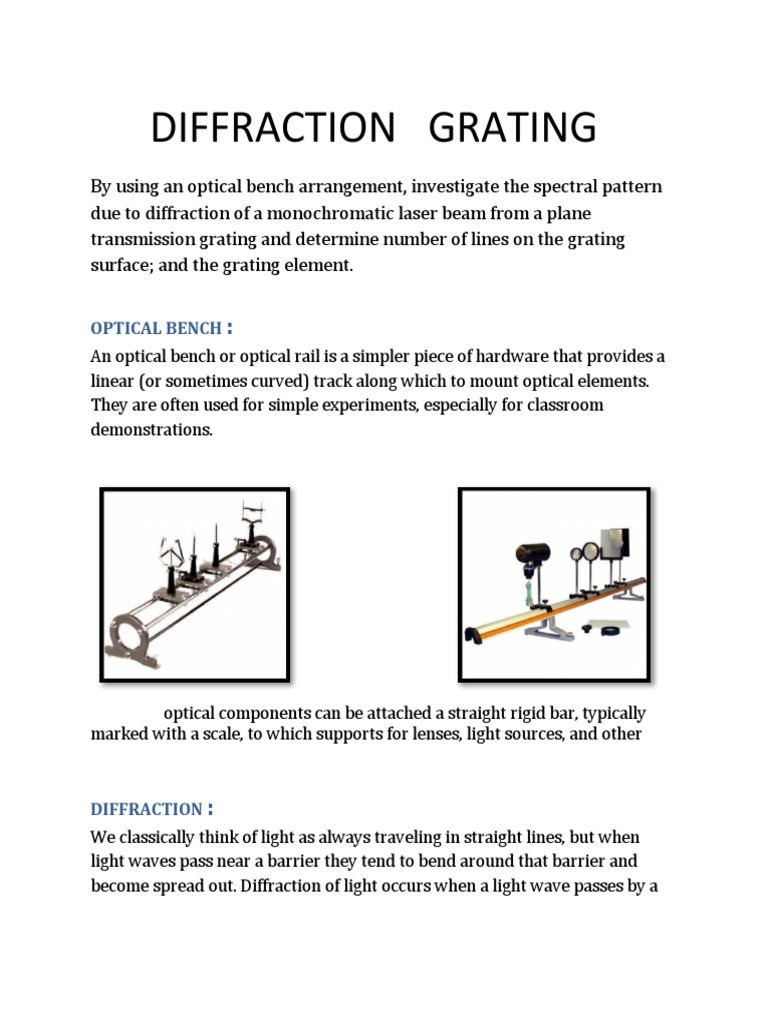 DIFFRACTION GRATING

By using an optical bench arrangement, investigate the spectral pattern due to diffraction of a monochromatic laser beam from a plane transmission grating and determine number of lines on the grating surface; and the grating element.

OPTICAL BENCH :

An optical bench or optical rail is a simpler piece of hardware that provides a linear (or sometimes curved) track along which to mount optical elements. They are often used for simple experiments, especially for classroom demonstrations.

optical components can be attached a straight rigid bar, typically marked with a scale, to which supports for lenses, light sources, and other

DIFFRACTION :

We classically think of light as always traveling in straight lines, but when light waves pass near a barrier they tend to bend around that barrier and become spread out. Diffraction of light occurs when a light wave passes by a