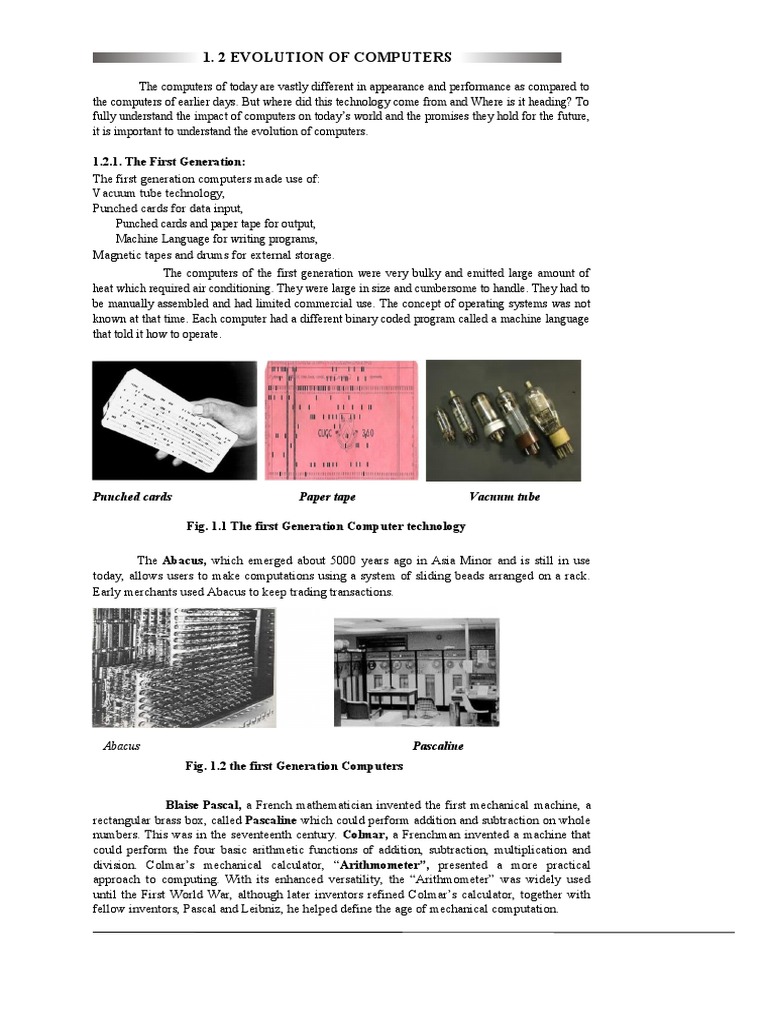 1. 2 EVOLUTION OF COMPUTERS

The computers of today are vastly different in appearance and performance as compared to the computers of earlier days. But where did this technology come from and Where is it heading? To fully understand the impact of computers on today's world and the promises they hold for the future, it is important to understand the evolution of computers.

1.2.1. The First Generation:
The first generation computers made use of:
Vacuum tube technology,
Punched cards for data input,
Punched cards and paper tape for output,
Machine Language for writing programs,
Magnetic tapes and drums for external storage.

The computers of the first generation were very bulky and emitted large amount of heat which required air conditioning. They were large in size and cumbersome to handle. They had to be manually assembled and had limited commercial use. The concept of operating systems was not known at that time. Each computer had a different binary coded program called a machine language that told it how to operate.

Punched cards Paper tape Vacuum tube

Fig. 1.1 The first Generation Computer technology

The Abacus, which emerged about 5000 years ago in Asia Minor and is still in use today, allows users to make computations using a system of sliding beads arranged on a rack. Early merchants used Abacus to keep trading transactions.

Abacus Pascaline

Fig. 1.2 the first Generation Computers

Blaise Pascal, a French mathematician invented the first mechanical machine, a rectangular brass box, called Pascaline which could perform addition and subtraction on whole numbers. This was in the seventeenth century. Colmar, a Frenchman invented a machine that could perform the four basic arithmetic functions of addition, subtraction, multiplication and division. Colmar's mechanical calculator, "Arithmometer", presented a more practical approach to computing. With its enhanced versatility, the "Arithmometer" was widely used until the First World War, although later inventors refined Colmar's calculator, together with fellow inventors, Pascal and Leibniz, he helped define the age of mechanical computation.