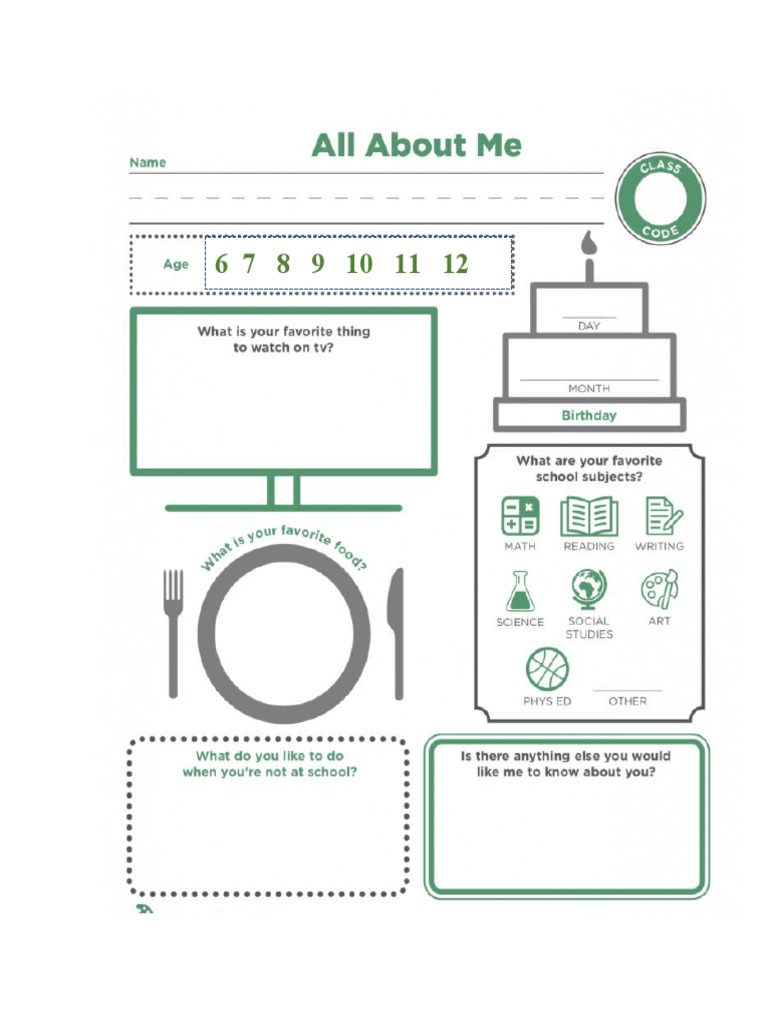 All About Me

Name

CLASS CODE

Age 6 7 8 9 10 11 12

What is your favorite thing to watch on tv?

DAY

MONTH

Birthday

What are your favorite school subjects?

MATH READING WRITING

SCIENCE SOCIAL STUDIES ART

PHYS ED OTHER

What is your favorite food?

What do you like to do when you're not at school?

Is there anything else you would like me to know about you?