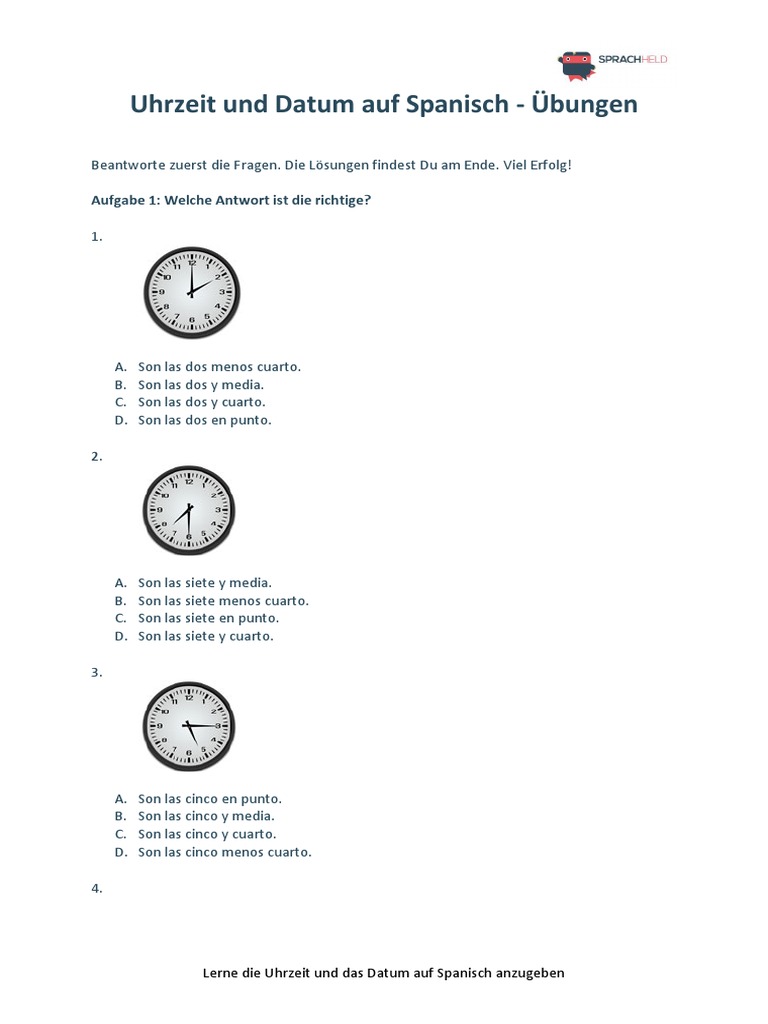 SPRACHHELD

Uhrzeit und Datum auf Spanisch - Übungen

Beantworte zuerst die Fragen. Die Lösungen findest Du am Ende. Viel Erfolg!

Aufgabe 1: Welche Antwort ist die richtige?

1.

12 1 2 3 4 5 6 7 8 9 10 11

A. Son las dos menos cuarto.
B. Son las dos y media.
C. Son las dos y cuarto.
D. Son las dos en punto.

2.

12 1 2 3 4 5 6 7 8 9 10 11

A. Son las siete y media.
B. Son las siete menos cuarto.
C. Son las siete en punto.
D. Son las siete y cuarto.

3.

12 1 2 3 4 5 6 7 8 9 10 11

A. Son las cinco en punto.
B. Son las cinco y media.
C. Son las cinco y cuarto.
D. Son las cinco menos cuarto.

4.

Lerne die Uhrzeit und das Datum auf Spanisch anzugeben