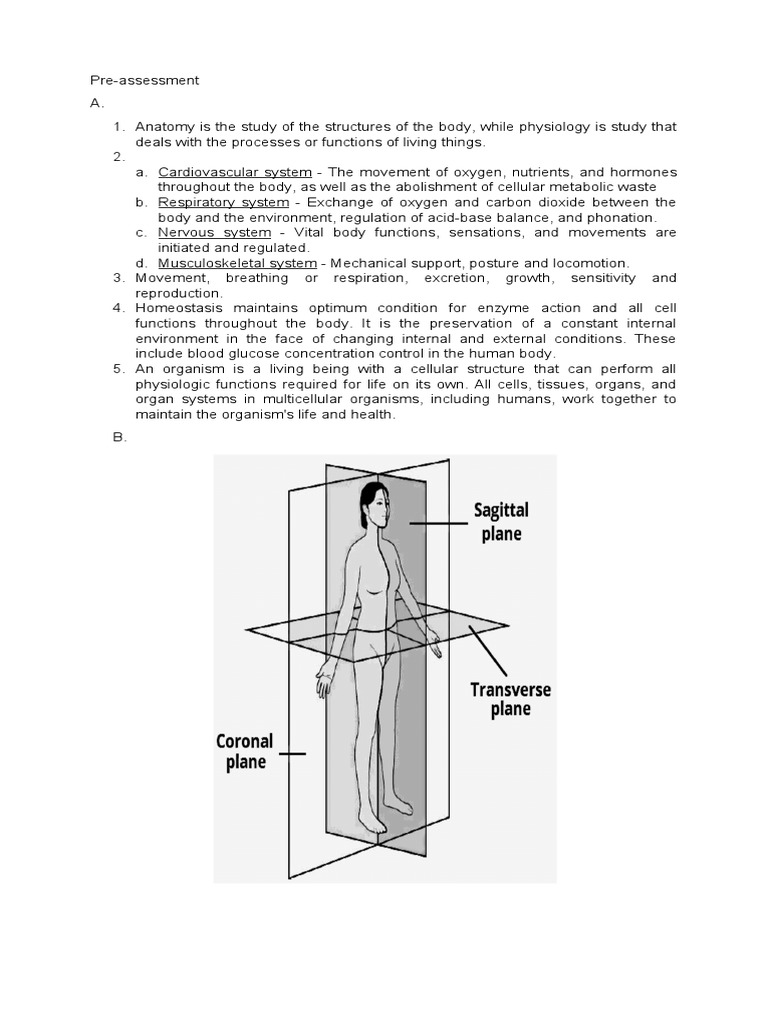 Pre-assessment

A.

1. Anatomy is the study of the structures of the body, while physiology is study that deals with the processes or functions of living things.
2.
a. Cardiovascular system - The movement of oxygen, nutrients, and hormones throughout the body, as well as the abolishment of cellular metabolic waste
b. Respiratory system - Exchange of oxygen and carbon dioxide between the body and the environment, regulation of acid-base balance, and phonation.
c. Nervous system - Vital body functions, sensations, and movements are initiated and regulated.
d. Musculoskeletal system - Mechanical support, posture and locomotion.
3. Movement, breathing or respiration, excretion, growth, sensitivity and reproduction.
4. Homeostasis maintains optimum condition for enzyme action and all cell functions throughout the body. It is the preservation of a constant internal environment in the face of changing internal and external conditions. These include blood glucose concentration control in the human body.
5. An organism is a living being with a cellular structure that can perform all physiologic functions required for life on its own. All cells, tissues, organs, and organ systems in multicellular organisms, including humans, work together to maintain the organism's life and health.

B.

Sagittal plane

Transverse plane

Coronal plane