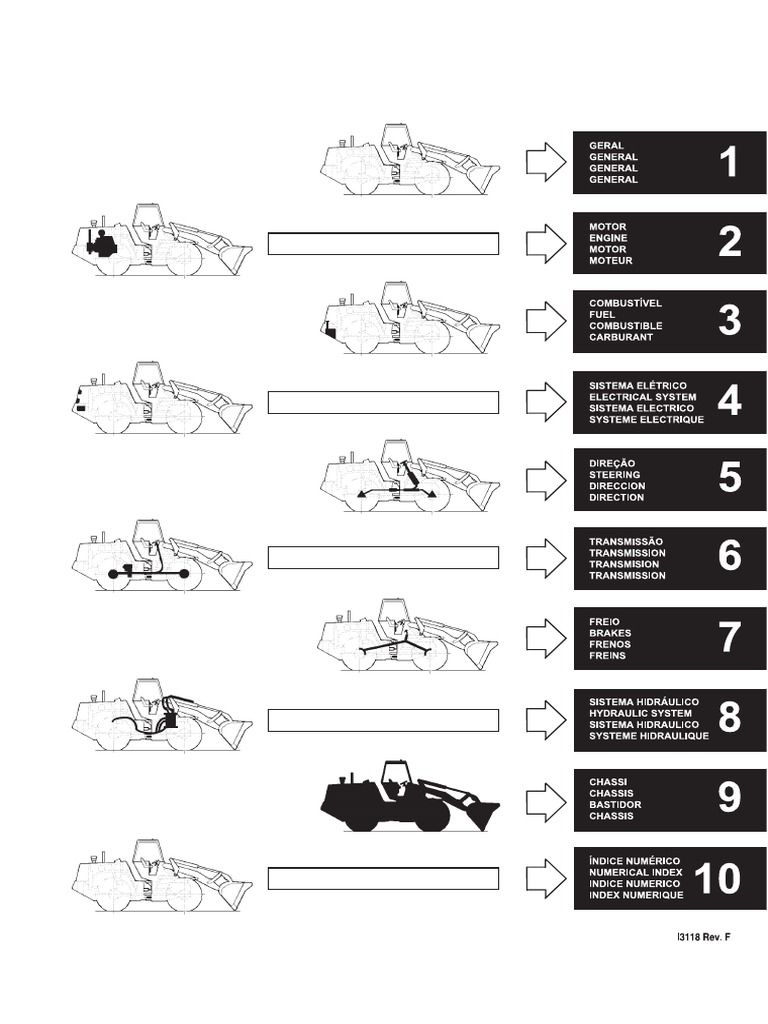 GERAL
GENERAL
GENERAL
GENERAL
1

MOTOR
ENGINE
MOTOR
MOTEUR
2

COMBUSTÍVEL
FUEL
COMBUSTIBLE
CARBURANT
3

SISTEMA ELÉTRICO
ELECTRICAL SYSTEM
SISTEMA ELECTRICO
SYSTEME ELECTRIQUE
4

DIREÇÃO
STEERING
DIRECCION
DIRECTION
5

TRANSMISSÃO
TRANSMISSION
TRANSMISION
TRANSMISSION
6

FREIO
BRAKES
FRENOS
FREINS
7

SISTEMA HIDRÁULICO
HYDRAULIC SYSTEM
SISTEMA HIDRAULICO
SYSTEME HIDRAULIQUE
8

CHASSI
CHASSIS
BASTIDOR
CHASSIS
9

ÍNDICE NUMÉRICO
NUMERICAL INDEX
INDICE NUMERICO
INDEX NUMERIQUE
10

I3118 Rev. F