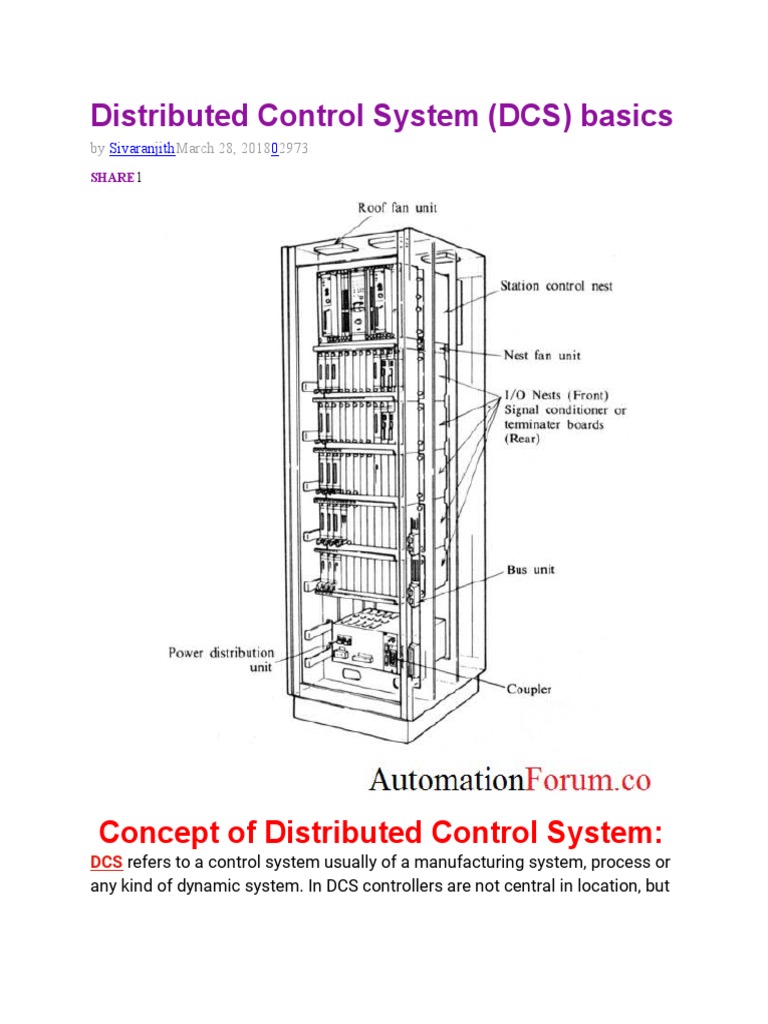 Distributed Control System (DCS) basics

by SivaranjithMarch 28, 201802973

SHARE 1

Roof fan unit

Station control nest

Nest fan unit

I/O Nests (Front)
Signal conditioner or terminater boards (Rear)

Bus unit

Power distribution unit

Coupler

AutomationForum.co

Concept of Distributed Control System:

DCS refers to a control system usually of a manufacturing system, process or any kind of dynamic system. In DCS controllers are not central in location, but