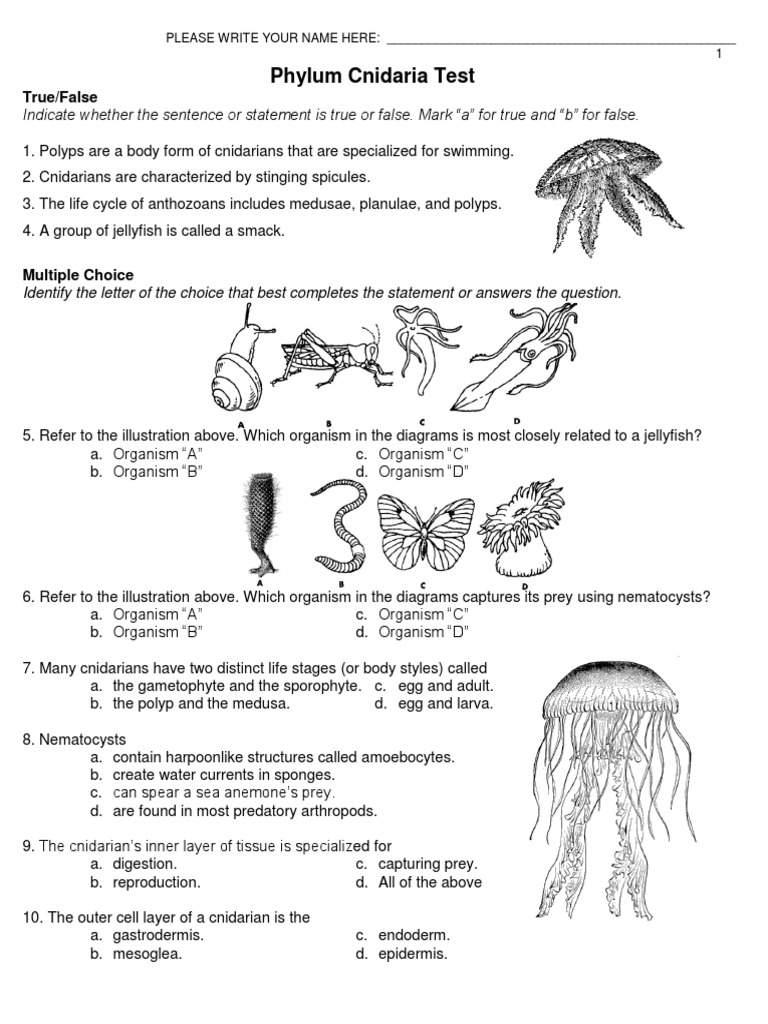 PLEASE WRITE YOUR NAME HERE: ___________________________________________

1

Phylum Cnidaria Test

True/False
Indicate whether the sentence or statement is true or false. Mark "a" for true and "b" for false.

1. Polyps are a body form of cnidarians that are specialized for swimming.
2. Cnidarians are characterized by stinging spicules.
3. The life cycle of anthozoans includes medusae, planulae, and polyps.
4. A group of jellyfish is called a smack.

Multiple Choice
Identify the letter of the choice that best completes the statement or answers the question.

A B C D

5. Refer to the illustration above. Which organism in the diagrams is most closely related to a jellyfish?
a. Organism "A"
b. Organism "B"
c. Organism "C"
d. Organism "D"

A B C D

6. Refer to the illustration above. Which organism in the diagrams captures its prey using nematocysts?
a. Organism "A"
b. Organism "B"
c. Organism "C"
d. Organism "D"

7. Many cnidarians have two distinct life stages (or body styles) called
a. the gametophyte and the sporophyte.
b. the polyp and the medusa.
c. egg and adult.
d. egg and larva.

8. Nematocysts
a. contain harpoonlike structures called amoebocytes.
b. create water currents in sponges.
c. can spear a sea anemone's prey.
d. are found in most predatory arthropods.

9. The cnidarian's inner layer of tissue is specialized for
a. digestion.
b. reproduction.
c. capturing prey.
d. All of the above

10. The outer cell layer of a cnidarian is the
a. gastrodermis.
b. mesoglea.
c. endoderm.
d. epidermis.