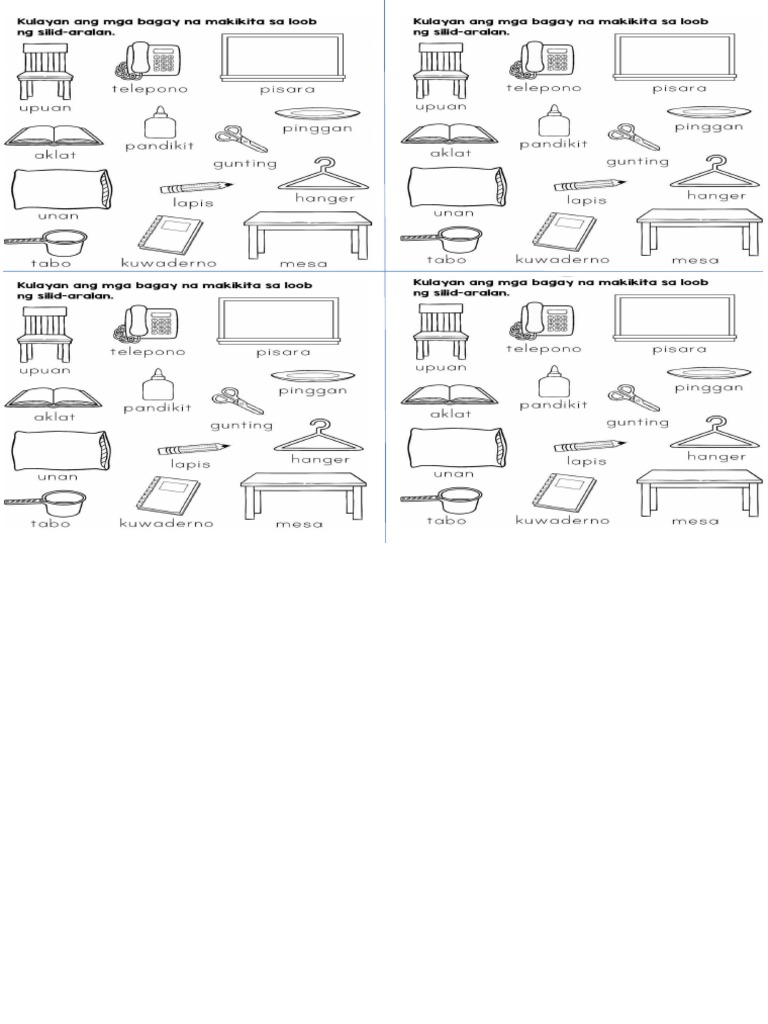 Kulayan ang mga bagay na makikita sa loob ng silid-aralan.

upuan
telepono
pisara
aklat
pandikit
pinggan
gunting
unan
lapis
hanger
tabo
kuwaderno
mesa

Kulayan ang mga bagay na makikita sa loob ng silid-aralan.

upuan
telepono
pisara
aklat
pandikit
pinggan
gunting
unan
lapis
hanger
tabo
kuwaderno
mesa

Kulayan ang mga bagay na makikita sa loob ng silid-aralan.

upuan
telepono
pisara
aklat
pandikit
pinggan
gunting
unan
lapis
hanger
tabo
kuwaderno
mesa

Kulayan ang mga bagay na makikita sa loob ng silid-aralan.

upuan
telepono
pisara
aklat
pandikit
pinggan
gunting
unan
lapis
hanger
tabo
kuwaderno
mesa