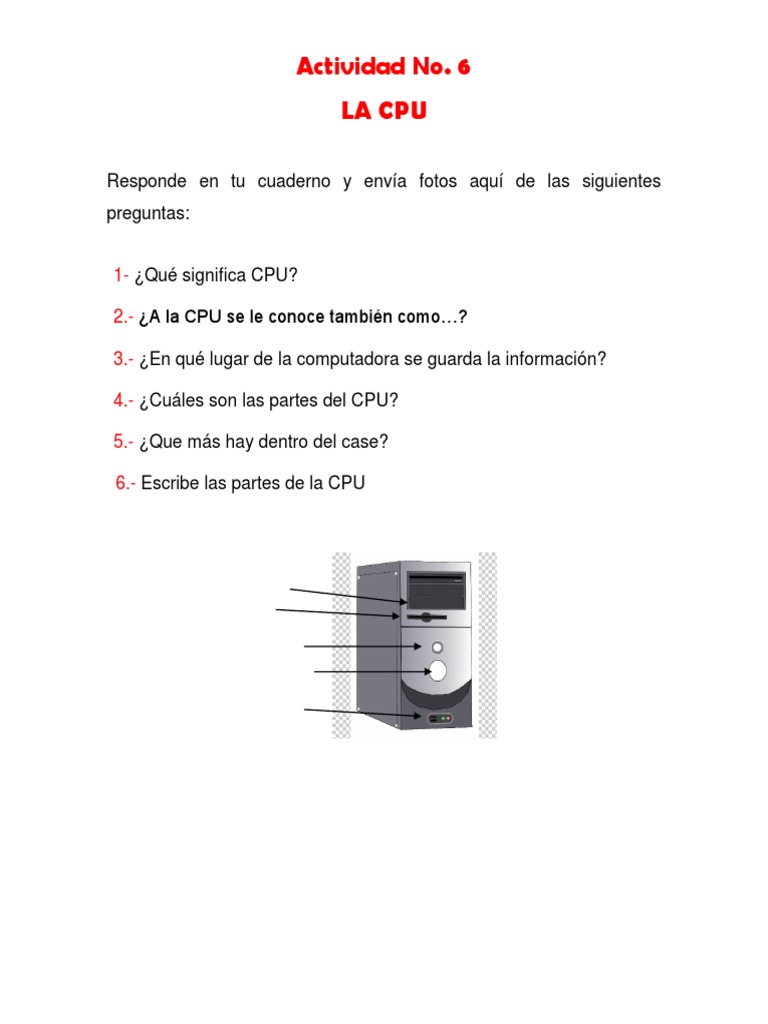 Actividad No. 6

LA CPU

Responde en tu cuaderno y envía fotos aquí de las siguientes preguntas:

1- ¿Qué significa CPU?

2.- ¿A la CPU se le conoce también como…?

3.- ¿En qué lugar de la computadora se guarda la información?

4.- ¿Cuáles son las partes del CPU?

5.- ¿Que más hay dentro del case?

6.- Escribe las partes de la CPU