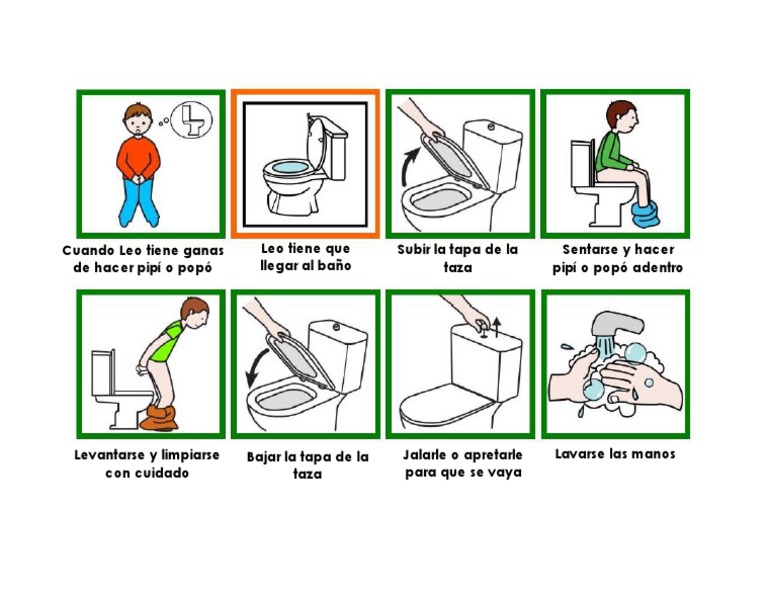 Cuando Leo tiene ganas de hacer pipí o popó

Leo tiene que llegar al baño

Subir la tapa de la taza

Sentarse y hacer pipí o popó adentro

Levantarse y limpiarse con cuidado

Bajar la tapa de la taza

Jalarle o apretarle para que se vaya

Lavarse las manos