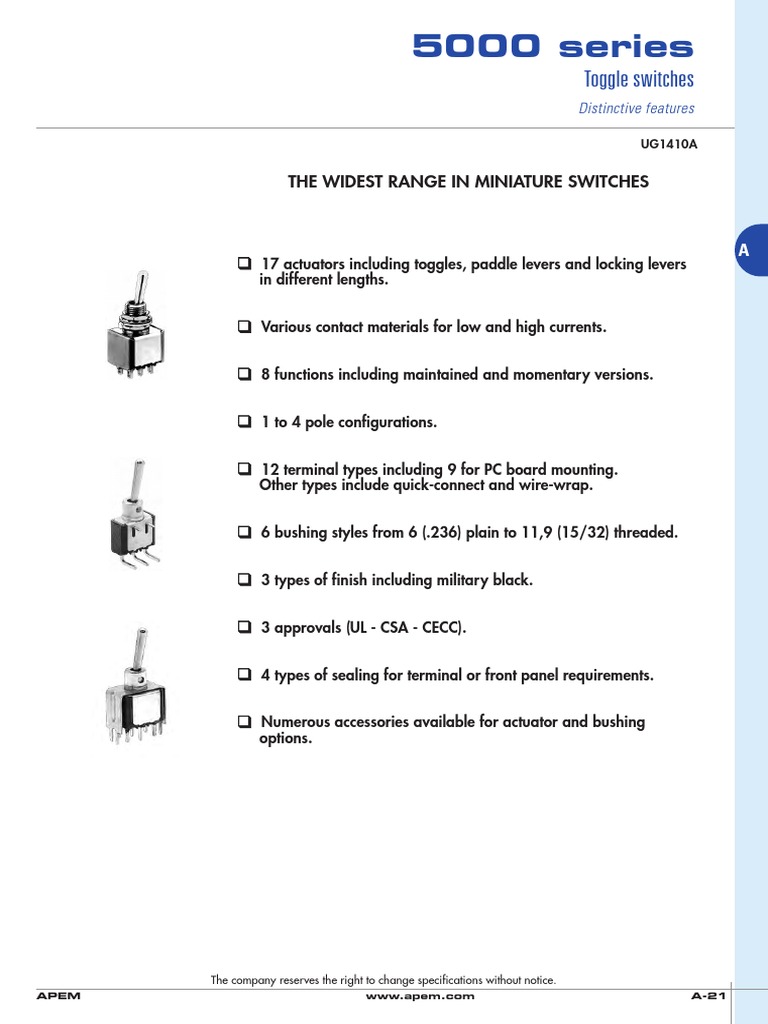 5000 series
Toggle switches
Distinctive features

UG1410A

THE WIDEST RANGE IN MINIATURE SWITCHES

A

❑ 17 actuators including toggles, paddle levers and locking levers in different lengths.

❑ Various contact materials for low and high currents.

❑ 8 functions including maintained and momentary versions.

❑ 1 to 4 pole configurations.

❑ 12 terminal types including 9 for PC board mounting. Other types include quick-connect and wire-wrap.

❑ 6 bushing styles from 6 (.236) plain to 11,9 (15/32) threaded.

❑ 3 types of finish including military black.

❑ 3 approvals (UL - CSA - CECC).

❑ 4 types of sealing for terminal or front panel requirements.

❑ Numerous accessories available for actuator and bushing options.

The company reserves the right to change specifications without notice.

APEM www.apem.com A-21