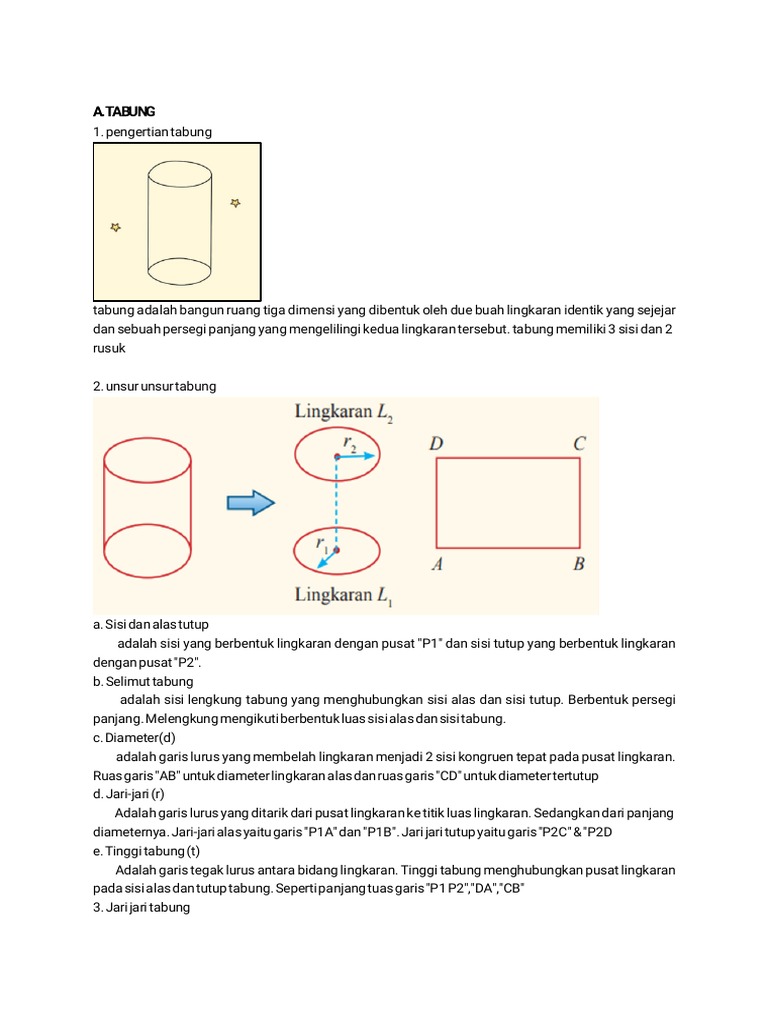 A. TABUNG
1. pengertian tabung

tabung adalah bangun ruang tiga dimensi yang dibentuk oleh due buah lingkaran identik yang sejejar dan sebuah persegi panjang yang mengelilingi kedua lingkaran tersebut. tabung memiliki 3 sisi dan 2 rusuk

2. unsur unsur tabung

Lingkaran $L_2$
$r_2$
$r_1$
Lingkaran $L_1$
D C
A B

a. Sisi dan alas tutup
adalah sisi yang berbentuk lingkaran dengan pusat "P1" dan sisi tutup yang berbentuk lingkaran dengan pusat "P2".
b. Selimut tabung
adalah sisi lengkung tabung yang menghubungkan sisi alas dan sisi tutup. Berbentuk persegi panjang. Melengkung mengikuti berbentuk luas sisi alas dan sisi tabung.
c. Diameter(d)
adalah garis lurus yang membelah lingkaran menjadi 2 sisi kongruen tepat pada pusat lingkaran. Ruas garis "AB" untuk diameter lingkaran alas dan ruas garis "CD" untuk diameter tertutup
d. Jari-jari (r)
Adalah garis lurus yang ditarik dari pusat lingkaran ke titik luas lingkaran. Sedangkan dari panjang diameternya. Jari-jari alas yaitu garis "P1A" dan "P1B". Jari jari tutup yaitu garis "P2C" & "P2D
e. Tinggi tabung (t)
Adalah garis tegak lurus antara bidang lingkaran. Tinggi tabung menghubungkan pusat lingkaran pada sisi alas dan tutup tabung. Seperti panjang tuas garis "P1 P2","DA","CB"
3. Jari jari tabung