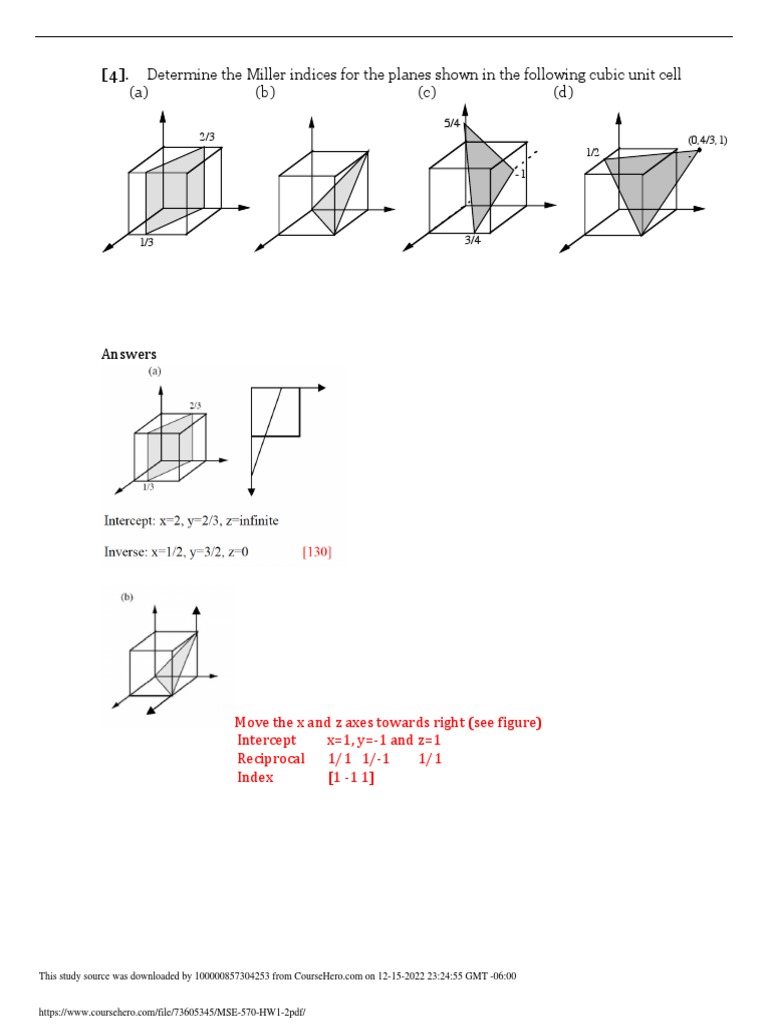 [4]. Determine the Miller indices for the planes shown in the following cubic unit cell

(a) (b) (c) (d)

2/3

1/3

5/4

-1

3/4

1/2

(0, 4/3, 1)

Answers

(a)

2/3

1/3

Intercept: x=2, y=2/3, z=infinite

Inverse: x=1/2, y=3/2, z=0 [130]

(b)

Move the x and z axes towards right (see figure)

Intercept x=1, y=-1 and z=1

Reciprocal 1/1 1/-1 1/1

Index [1 -1 1]

This study source was downloaded by 100000857304253 from CourseHero.com on 12-15-2022 23:24:55 GMT -06:00

https://www.coursehero.com/file/73605345/MSE-570-HW1-2pdf/