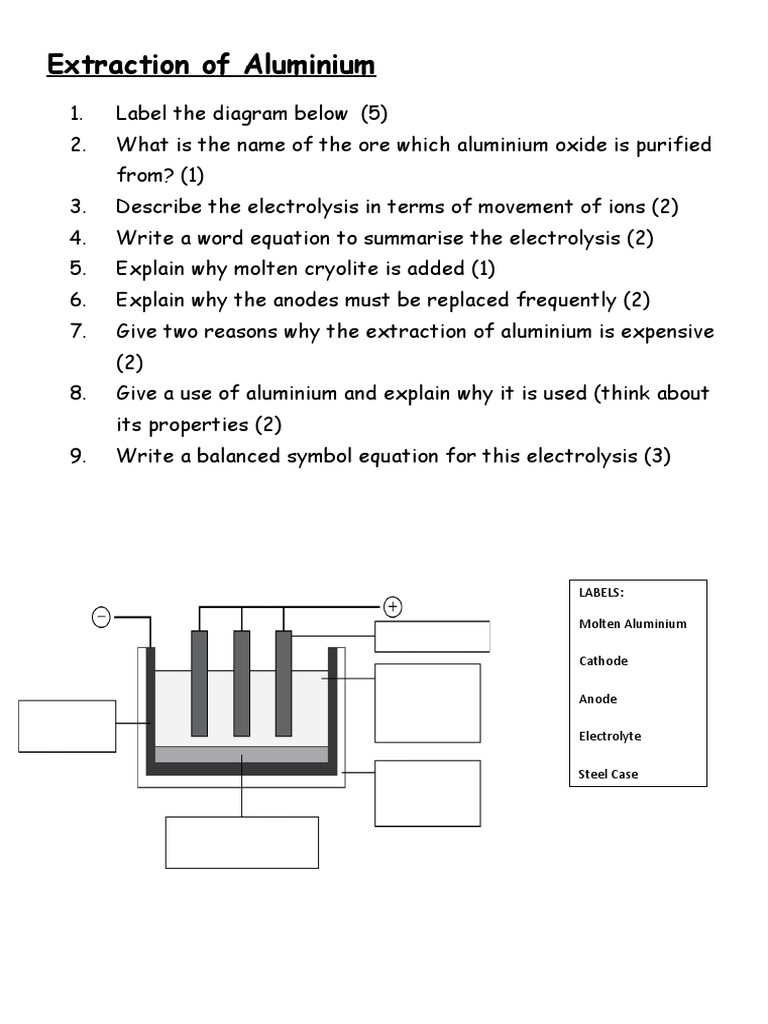 Extraction of Aluminium

1. Label the diagram below (5)
2. What is the name of the ore which aluminium oxide is purified from? (1)
3. Describe the electrolysis in terms of movement of ions (2)
4. Write a word equation to summarise the electrolysis (2)
5. Explain why molten cryolite is added (1)
6. Explain why the anodes must be replaced frequently (2)
7. Give two reasons why the extraction of aluminium is expensive (2)
8. Give a use of aluminium and explain why it is used (think about its properties (2)
9. Write a balanced symbol equation for this electrolysis (3)

−

+

LABELS:

Molten Aluminium

Cathode

Anode

Electrolyte

Steel Case