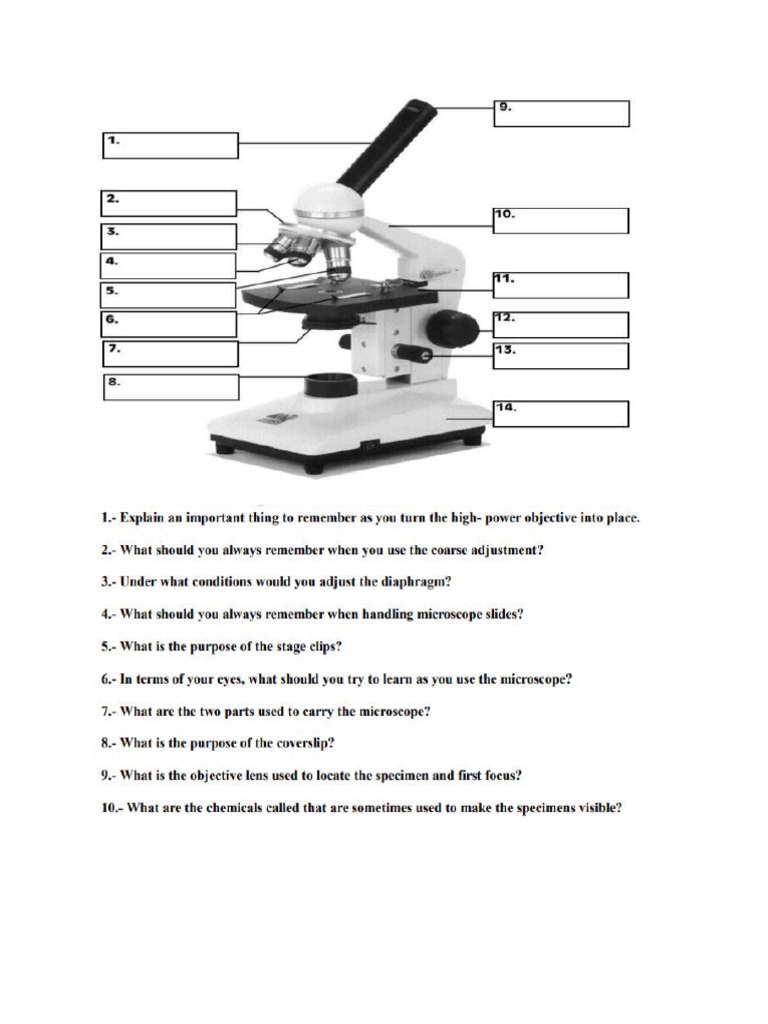 1.

2.

3.

4.

5.

6.

7.

8.

9.

10.

11.

12.

13.

14.

1.- Explain an important thing to remember as you turn the high- power objective into place.

2.- What should you always remember when you use the coarse adjustment?

3.- Under what conditions would you adjust the diaphragm?

4.- What should you always remember when handling microscope slides?

5.- What is the purpose of the stage clips?

6.- In terms of your eyes, what should you try to learn as you use the microscope?

7.- What are the two parts used to carry the microscope?

8.- What is the purpose of the coverslip?

9.- What is the objective lens used to locate the specimen and first focus?

10.- What are the chemicals called that are sometimes used to make the specimens visible?