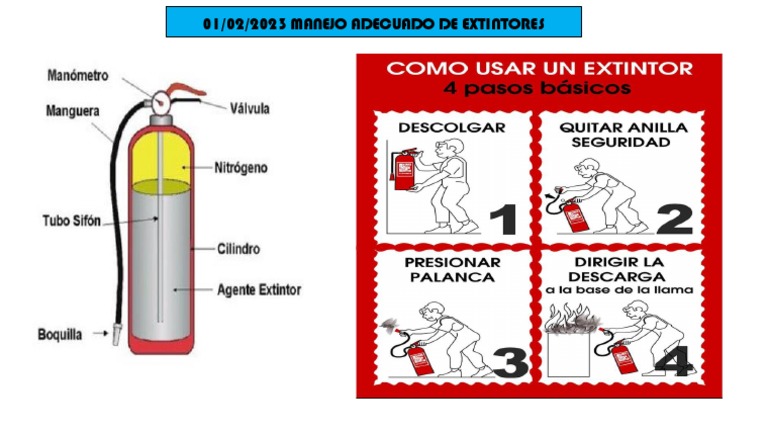 01/02/2023 MANEJO ADECUADO DE EXTINTORES

Manómetro
Manguera
Válvula
Nitrógeno
Tubo Sifón
Cilindro
Agente Extintor
Boquilla

COMO USAR UN EXTINTOR
4 pasos básicos

DESCOLGAR
1

QUITAR ANILLA SEGURIDAD
2

PRESIONAR PALANCA
3

DIRIGIR LA DESCARGA
a la base de la llama
4