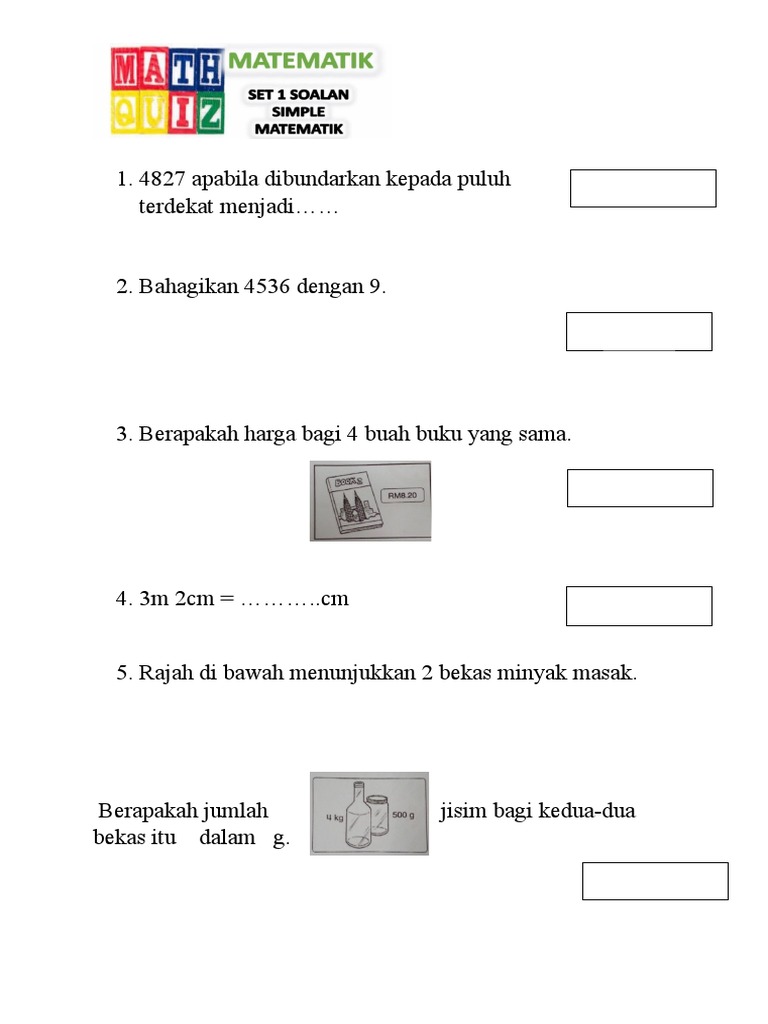 MATH QUIZ
MATEMATIK
SET 1 SOALAN SIMPLE MATEMATIK

1. 4827 apabila dibundarkan kepada puluh terdekat menjadi……

2. Bahagikan 4536 dengan 9.

3. Berapakah harga bagi 4 buah buku yang sama.

BOOKS
RM8.20

4. 3m 2cm = ………..cm

5. Rajah di bawah menunjukkan 2 bekas minyak masak.

Berapakah jumlah jisim bagi kedua-dua bekas itu dalam g.

4 kg
500 g