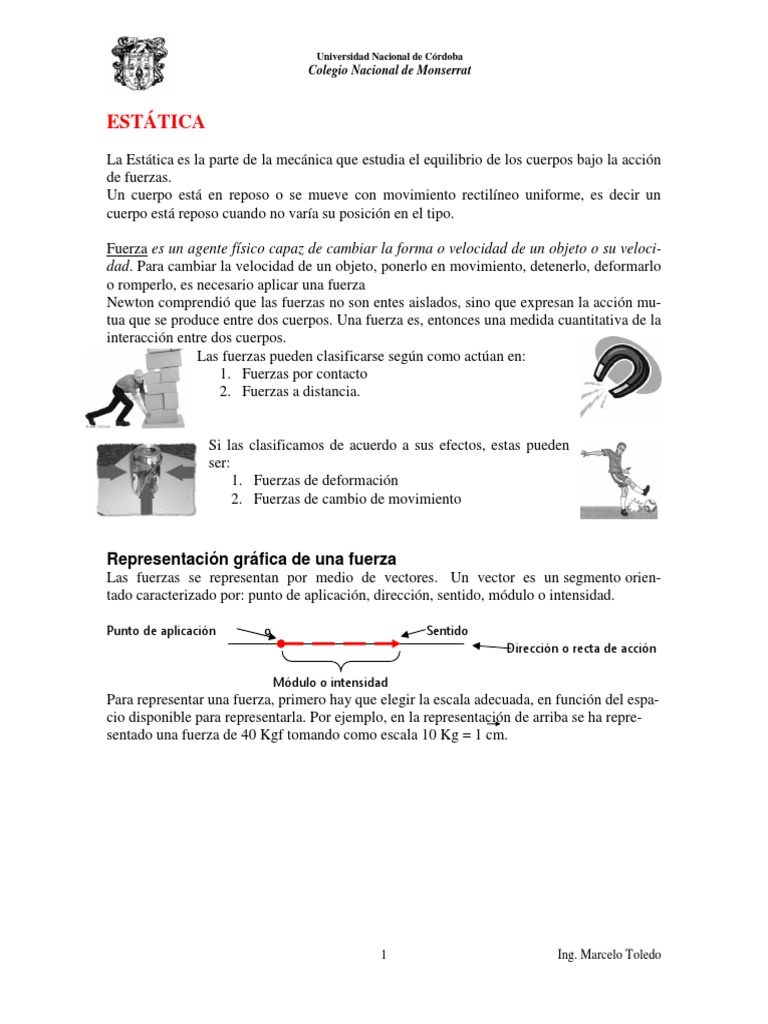 Universidad Nacional de Córdoba
Colegio Nacional de Monserrat

ESTÁTICA

La Estática es la parte de la mecánica que estudia el equilibrio de los cuerpos bajo la acción de fuerzas.
Un cuerpo está en reposo o se mueve con movimiento rectilíneo uniforme, es decir un cuerpo está reposo cuando no varía su posición en el tipo.

Fuerza es un agente físico capaz de cambiar la forma o velocidad de un objeto o su velocidad. Para cambiar la velocidad de un objeto, ponerlo en movimiento, detenerlo, deformarlo o romperlo, es necesario aplicar una fuerza
Newton comprendió que las fuerzas no son entes aislados, sino que expresan la acción mutua que se produce entre dos cuerpos. Una fuerza es, entonces una medida cuantitativa de la interacción entre dos cuerpos.
Las fuerzas pueden clasificarse según como actúan en:
1. Fuerzas por contacto
2. Fuerzas a distancia.

Si las clasificamos de acuerdo a sus efectos, estas pueden ser:
1. Fuerzas de deformación
2. Fuerzas de cambio de movimiento

Representación gráfica de una fuerza
Las fuerzas se representan por medio de vectores. Un vector es un segmento orientado caracterizado por: punto de aplicación, dirección, sentido, módulo o intensidad.

Punto de aplicación
Sentido
Dirección o recta de acción
Módulo o intensidad

Para representar una fuerza, primero hay que elegir la escala adecuada, en función del espacio disponible para representarla. Por ejemplo, en la representación de arriba se ha representado una fuerza de 40 Kgf tomando como escala 10 Kg = 1 cm.

1

Ing. Marcelo Toledo