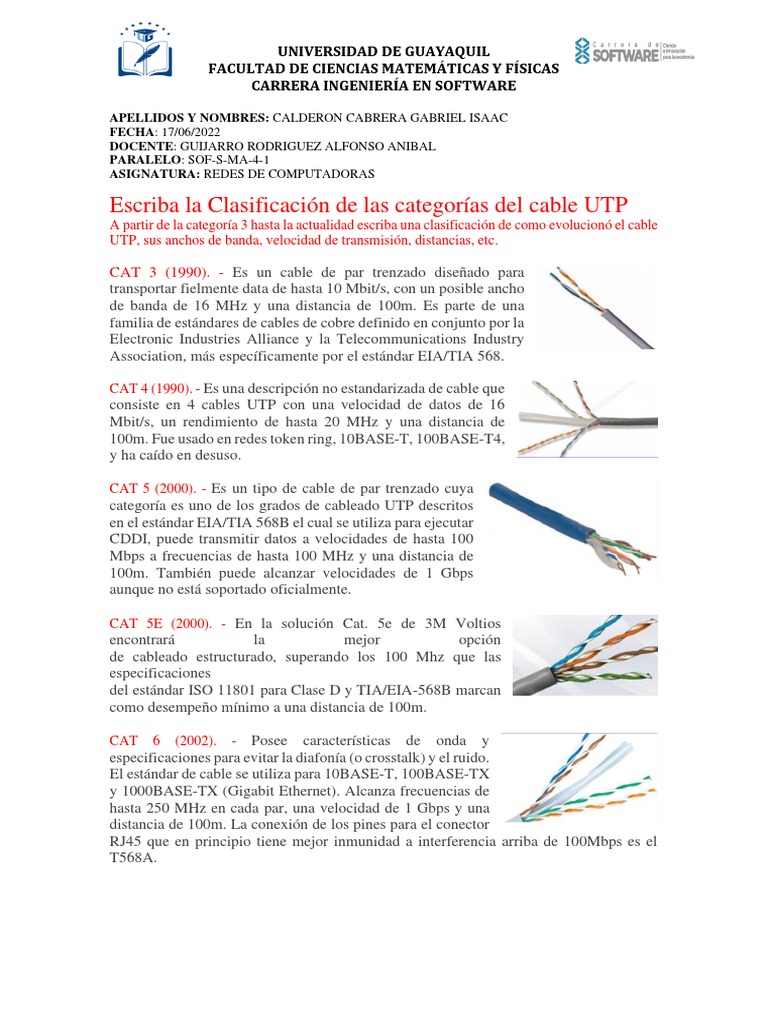 UNIVERSIDAD DE GUAYAQUIL
FACULTAD DE CIENCIAS MATEMÁTICAS Y FÍSICAS
CARRERA INGENIERÍA EN SOFTWARE

Carrera de SOFTWARE Ciencia e innovación para la excelencia

APELLIDOS Y NOMBRES: CALDERON CABRERA GABRIEL ISAAC
FECHA: 17/06/2022
DOCENTE: GUIJARRO RODRIGUEZ ALFONSO ANIBAL
PARALELO: SOF-S-MA-4-1
ASIGNATURA: REDES DE COMPUTADORAS

Escriba la Clasificación de las categorías del cable UTP
A partir de la categoría 3 hasta la actualidad escriba una clasificación de como evolucionó el cable UTP, sus anchos de banda, velocidad de transmisión, distancias, etc.

CAT 3 (1990). - Es un cable de par trenzado diseñado para transportar fielmente data de hasta 10 Mbit/s, con un posible ancho de banda de 16 MHz y una distancia de 100m. Es parte de una familia de estándares de cables de cobre definido en conjunto por la Electronic Industries Alliance y la Telecommunications Industry Association, más específicamente por el estándar EIA/TIA 568.

CAT 4 (1990). - Es una descripción no estandarizada de cable que consiste en 4 cables UTP con una velocidad de datos de 16 Mbit/s, un rendimiento de hasta 20 MHz y una distancia de 100m. Fue usado en redes token ring, 10BASE-T, 100BASE-T4, y ha caído en desuso.

CAT 5 (2000). - Es un tipo de cable de par trenzado cuya categoría es uno de los grados de cableado UTP descritos en el estándar EIA/TIA 568B el cual se utiliza para ejecutar CDDI, puede transmitir datos a velocidades de hasta 100 Mbps a frecuencias de hasta 100 MHz y una distancia de 100m. También puede alcanzar velocidades de 1 Gbps aunque no está soportado oficialmente.

CAT 5E (2000). - En la solución Cat. 5e de 3M Voltios encontrará la mejor opción de cableado estructurado, superando los 100 Mhz que las especificaciones del estándar ISO 11801 para Clase D y TIA/EIA-568B marcan como desempeño mínimo a una distancia de 100m.

CAT 6 (2002). - Posee características de onda y especificaciones para evitar la diafonía (o crosstalk) y el ruido. El estándar de cable se utiliza para 10BASE-T, 100BASE-TX y 1000BASE-TX (Gigabit Ethernet). Alcanza frecuencias de hasta 250 MHz en cada par, una velocidad de 1 Gbps y una distancia de 100m. La conexión de los pines para el conector RJ45 que en principio tiene mejor inmunidad a interferencia arriba de 100Mbps es el T568A.