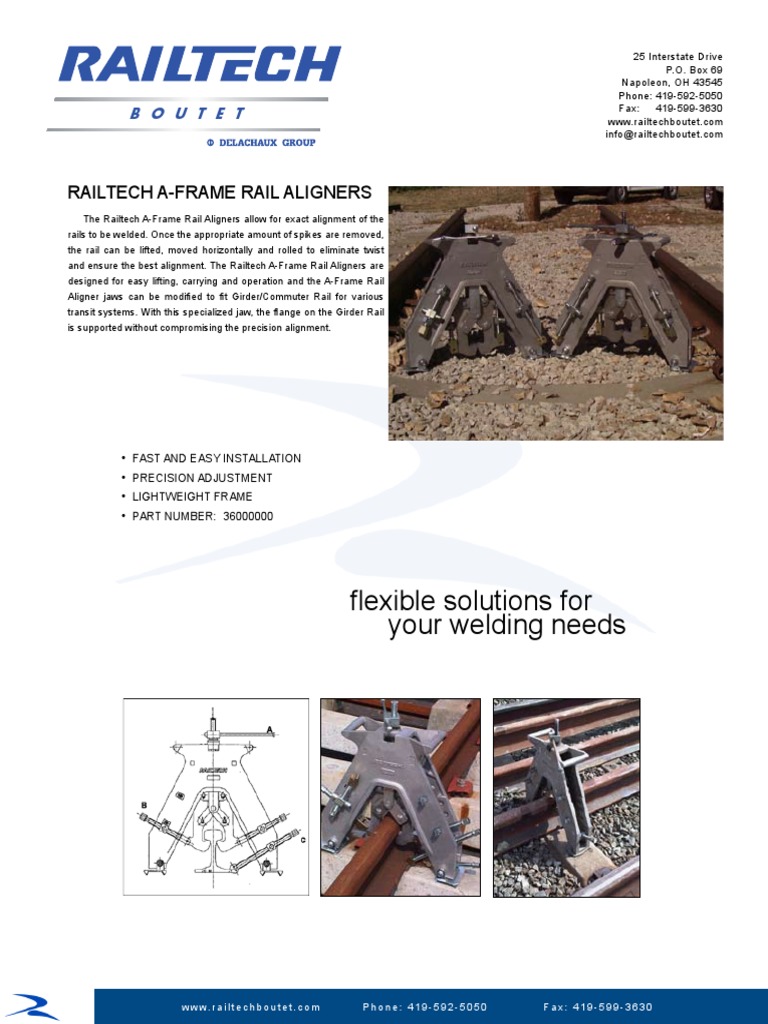 RAILTECH
BOUTET
DELACHAUX GROUP

25 Interstate Drive
P.O. Box 69
Napoleon, OH 43545
Phone: 419-592-5050
Fax: 419-599-3630
www.railtechboutet.com
info@railtechboutet.com

RAILTECH A-FRAME RAIL ALIGNERS

The Railtech A-Frame Rail Aligners allow for exact alignment of the rails to be welded. Once the appropriate amount of spikes are removed, the rail can be lifted, moved horizontally and rolled to eliminate twist and ensure the best alignment. The Railtech A-Frame Rail Aligners are designed for easy lifting, carrying and operation and the A-Frame Rail Aligner jaws can be modified to fit Girder/Commuter Rail for various transit systems. With this specialized jaw, the flange on the Girder Rail is supported without compromising the precision alignment.

• FAST AND EASY INSTALLATION
• PRECISION ADJUSTMENT
• LIGHTWEIGHT FRAME
• PART NUMBER: 36000000

flexible solutions for
your welding needs

A
B
C

www.railtechboutet.com Phone: 419-592-5050 Fax: 419-599-3630