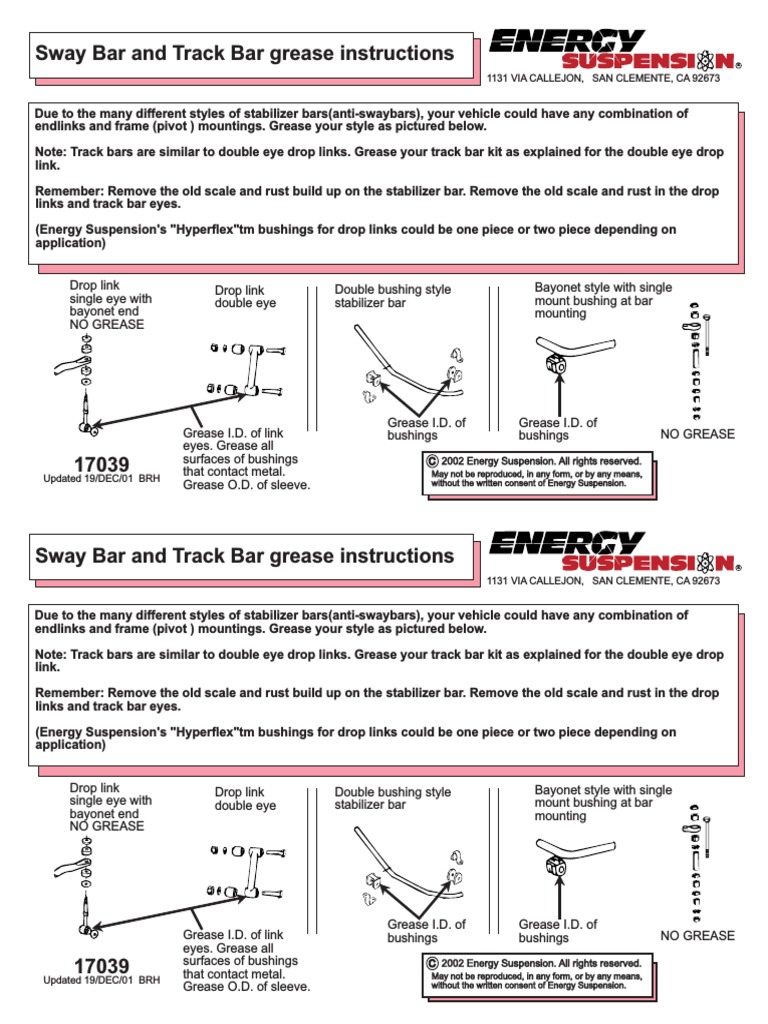 Sway Bar and Track Bar grease instructions

ENERGY SUSPENSION®
1131 VIA CALLEJON, SAN CLEMENTE, CA 92673

Due to the many different styles of stabilizer bars(anti-swaybars), your vehicle could have any combination of endlinks and frame (pivot ) mountings. Grease your style as pictured below.

Note: Track bars are similar to double eye drop links. Grease your track bar kit as explained for the double eye drop link.

Remember: Remove the old scale and rust build up on the stabilizer bar. Remove the old scale and rust in the drop links and track bar eyes.

(Energy Suspension's "Hyperflex"tm bushings for drop links could be one piece or two piece depending on application)

Drop link single eye with bayonet end NO GREASE

Drop link double eye

Grease I.D. of link eyes. Grease all surfaces of bushings that contact metal. Grease O.D. of sleeve.

17039
Updated 19/DEC/01 BRH

Double bushing style stabilizer bar

Grease I.D. of bushings

Bayonet style with single mount bushing at bar mounting

Grease I.D. of bushings

NO GREASE

© 2002 Energy Suspension. All rights reserved.
May not be reproduced, in any form, or by any means, without the written consent of Energy Suspension.

Sway Bar and Track Bar grease instructions

ENERGY SUSPENSION®
1131 VIA CALLEJON, SAN CLEMENTE, CA 92673

Due to the many different styles of stabilizer bars(anti-swaybars), your vehicle could have any combination of endlinks and frame (pivot ) mountings. Grease your style as pictured below.

Note: Track bars are similar to double eye drop links. Grease your track bar kit as explained for the double eye drop link.

Remember: Remove the old scale and rust build up on the stabilizer bar. Remove the old scale and rust in the drop links and track bar eyes.

(Energy Suspension's "Hyperflex"tm bushings for drop links could be one piece or two piece depending on application)

Drop link single eye with bayonet end NO GREASE

Drop link double eye

Grease I.D. of link eyes. Grease all surfaces of bushings that contact metal. Grease O.D. of sleeve.

17039
Updated 19/DEC/01 BRH

Double bushing style stabilizer bar

Grease I.D. of bushings

Bayonet style with single mount bushing at bar mounting

Grease I.D. of bushings

NO GREASE

© 2002 Energy Suspension. All rights reserved.
May not be reproduced, in any form, or by any means, without the written consent of Energy Suspension.