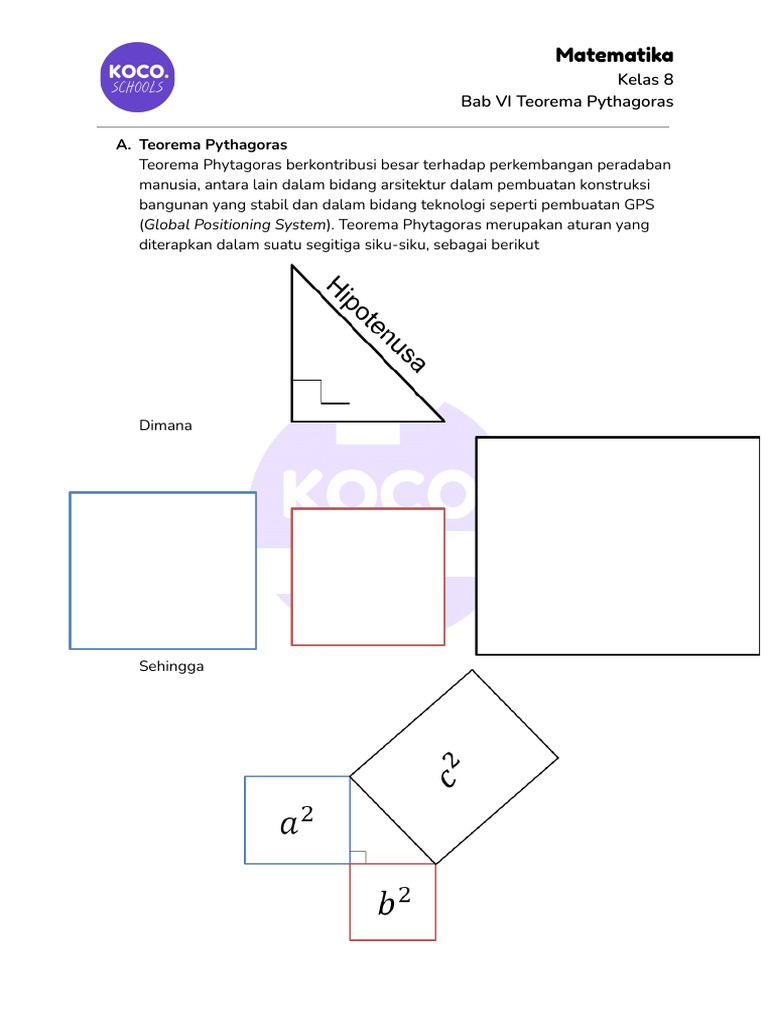 KOCO. SCHOOLS

Matematika
Kelas 8
Bab VI Teorema Pythagoras

A. Teorema Pythagoras
Teorema Phytagoras berkontribusi besar terhadap perkembangan peradaban manusia, antara lain dalam bidang arsitektur dalam pembuatan konstruksi bangunan yang stabil dan dalam bidang teknologi seperti pembuatan GPS (Global Positioning System). Teorema Phytagoras merupakan aturan yang diterapkan dalam suatu segitiga siku-siku, sebagai berikut

Hipotenusa

Dimana

KOCO

Sehingga

$c^2$

$a^2$

$b^2$