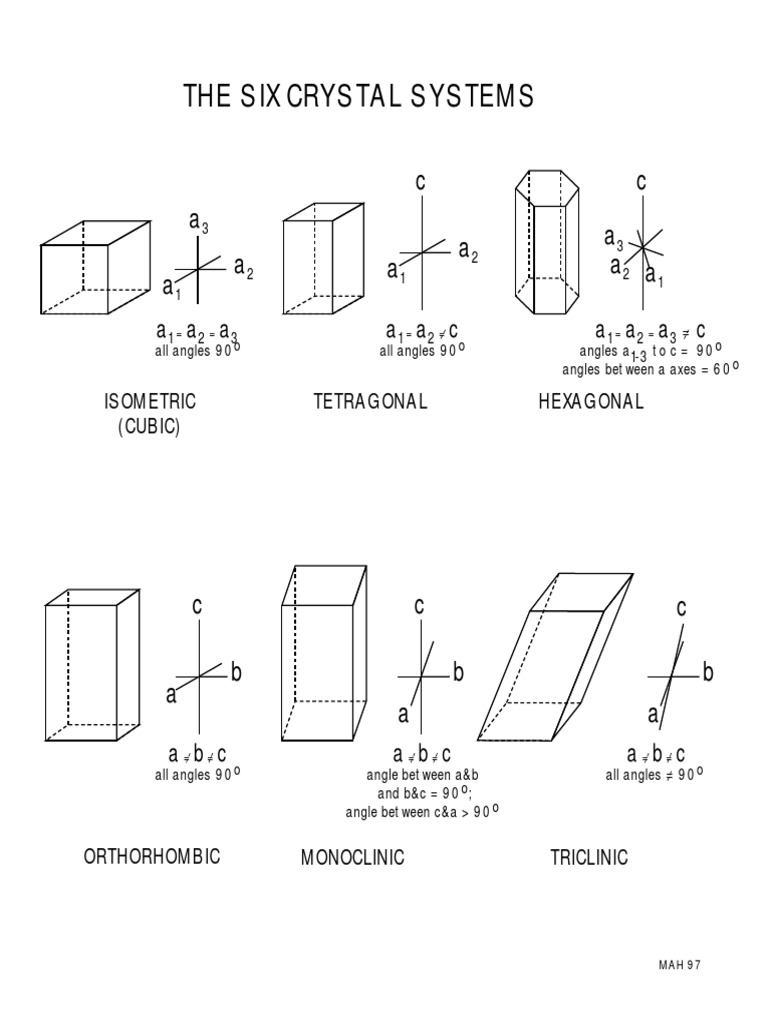 THE SIX CRYSTAL SYSTEMS

$a_3$
$a_2$
$a_1$
$a_1 = a_2 = a_3$
all angles $90^o$

ISOMETRIC
(CUBIC)

c
$a_2$
$a_1$
$a_1 = a_2 \neq c$
all angles $90^o$

TETRAGONAL

c
$a_3$
$a_2$
$a_1$
$a_1 = a_2 = a_3 \neq c$
angles $a_{1-3}$ to c = $90^o$
angles between a axes = $60^o$

HEXAGONAL

c
b
a
$a \neq b \neq c$
all angles $90^o$

ORTHORHOMBIC

c
b
a
$a \neq b \neq c$
angle between a&b and b&c = $90^o$;
angle between c&a > $90^o$

MONOCLINIC

c
b
a
$a \neq b \neq c$
all angles $\neq 90^o$

TRICLINIC

MAH 97