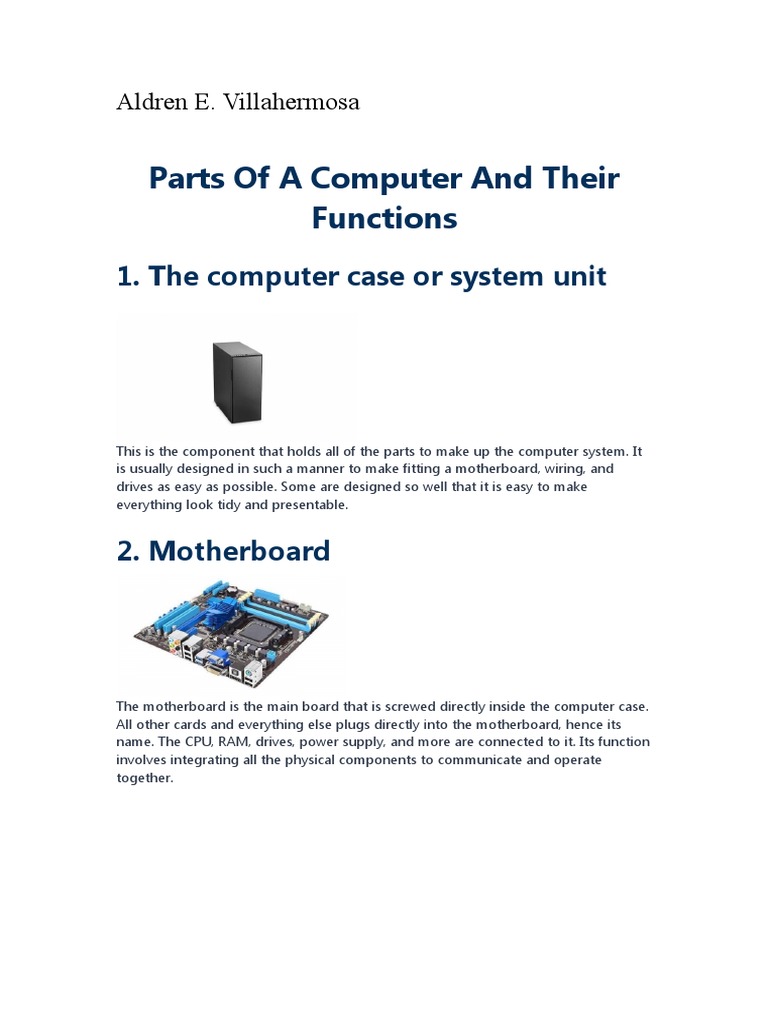 Aldren E. Villahermosa

Parts Of A Computer And Their Functions

1. The computer case or system unit

This is the component that holds all of the parts to make up the computer system. It is usually designed in such a manner to make fitting a motherboard, wiring, and drives as easy as possible. Some are designed so well that it is easy to make everything look tidy and presentable.

2. Motherboard

The motherboard is the main board that is screwed directly inside the computer case. All other cards and everything else plugs directly into the motherboard, hence its name. The CPU, RAM, drives, power supply, and more are connected to it. Its function involves integrating all the physical components to communicate and operate together.