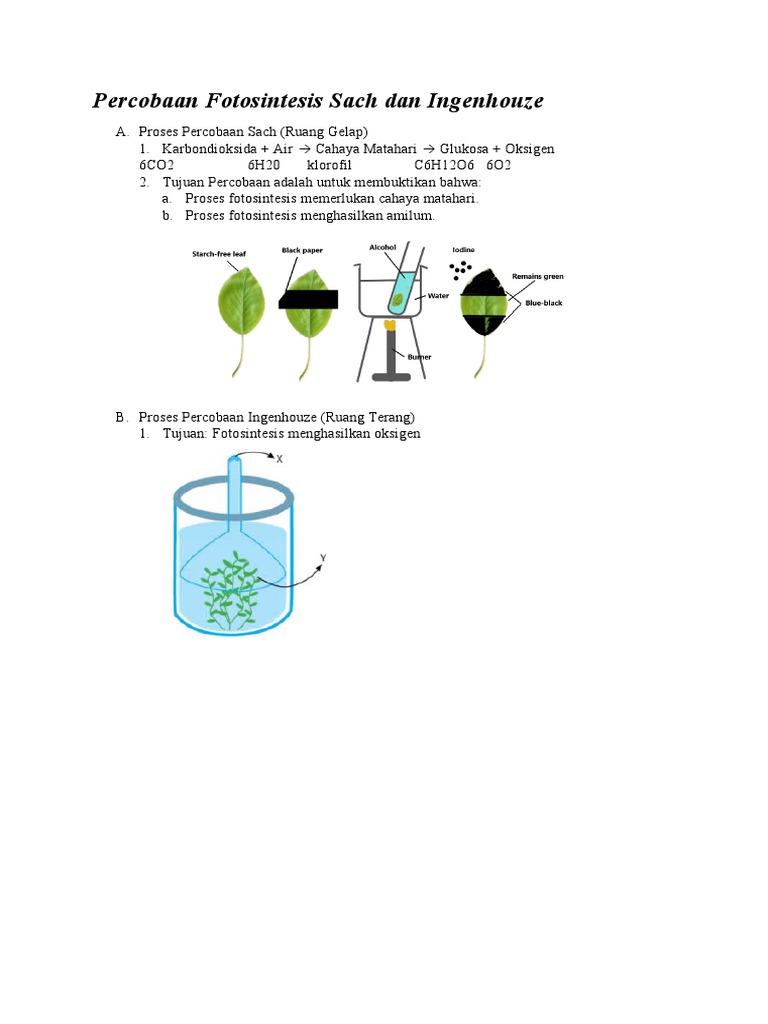 Percobaan Fotosintesis Sach dan Ingenhouze

A. Proses Percobaan Sach (Ruang Gelap)
1. Karbondioksida + Air → Cahaya Matahari → Glukosa + Oksigen
6CO2 6H20 klorofil C6H12O6 6O2
2. Tujuan Percobaan adalah untuk membuktikan bahwa:
a. Proses fotosintesis memerlukan cahaya matahari.
b. Proses fotosintesis menghasilkan amilum.

Starch-free leaf
Black paper
Alcohol
Water
Burner
Iodine
Remains green
Blue-black

B. Proses Percobaan Ingenhouze (Ruang Terang)
1. Tujuan: Fotosintesis menghasilkan oksigen

X
Y