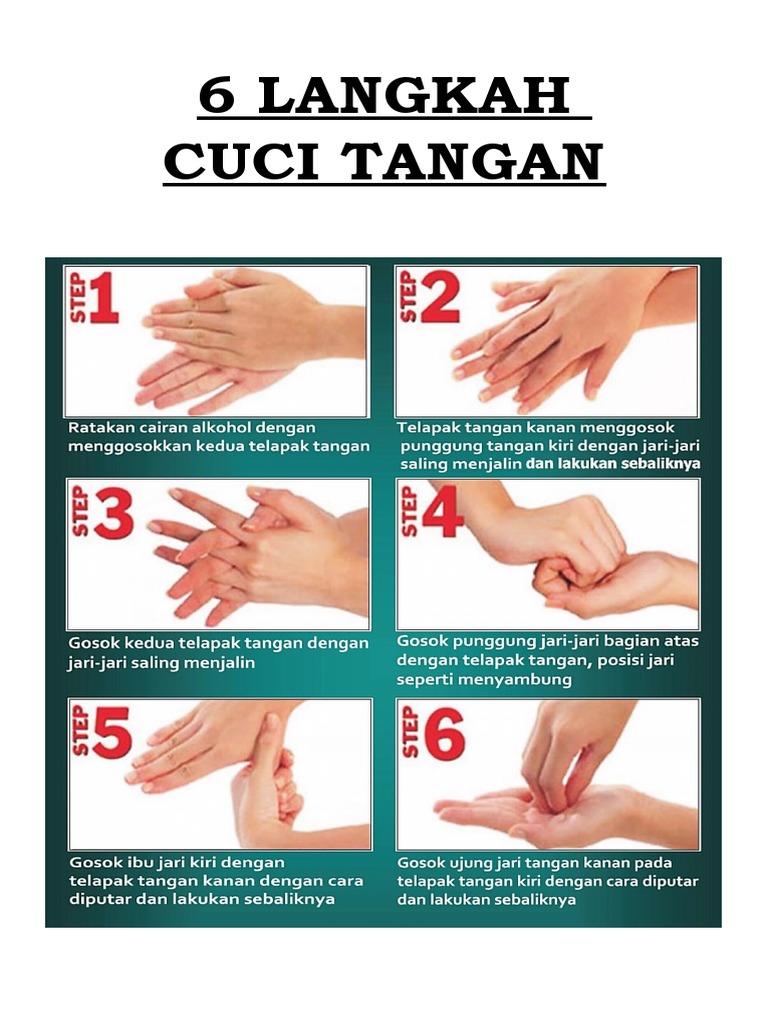 6 LANGKAH
CUCI TANGAN

STEP 1

Ratakan cairan alkohol dengan menggosokkan kedua telapak tangan

STEP 2

Telapak tangan kanan menggosok punggung tangan kiri dengan jari-jari saling menjalin dan lakukan sebaliknya

STEP 3

Gosok kedua telapak tangan dengan jari-jari saling menjalin

STEP 4

Gosok punggung jari-jari bagian atas dengan telapak tangan, posisi jari seperti menyambung

STEP 5

Gosok ibu jari kiri dengan telapak tangan kanan dengan cara diputar dan lakukan sebaliknya

STEP 6

Gosok ujung jari tangan kanan pada telapak tangan kiri dengan cara diputar dan lakukan sebaliknya