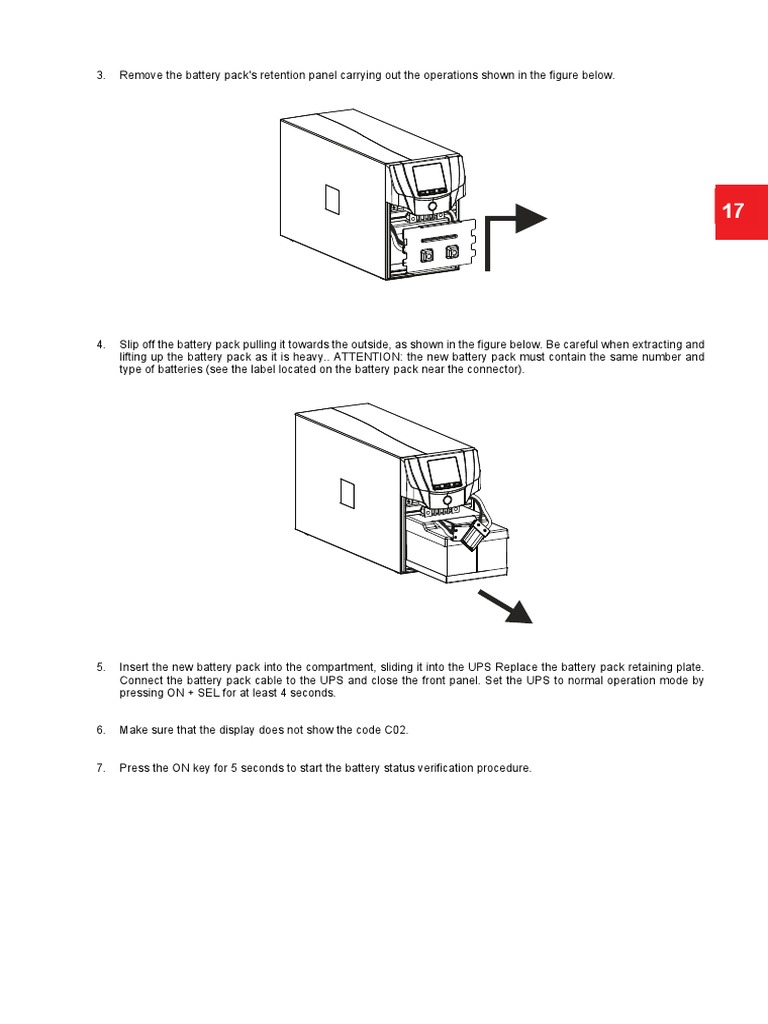 3. Remove the battery pack's retention panel carrying out the operations shown in the figure below.

17

4. Slip off the battery pack pulling it towards the outside, as shown in the figure below. Be careful when extracting and lifting up the battery pack as it is heavy.. ATTENTION: the new battery pack must contain the same number and type of batteries (see the label located on the battery pack near the connector).

5. Insert the new battery pack into the compartment, sliding it into the UPS Replace the battery pack retaining plate. Connect the battery pack cable to the UPS and close the front panel. Set the UPS to normal operation mode by pressing ON + SEL for at least 4 seconds.

6. Make sure that the display does not show the code C02.

7. Press the ON key for 5 seconds to start the battery status verification procedure.