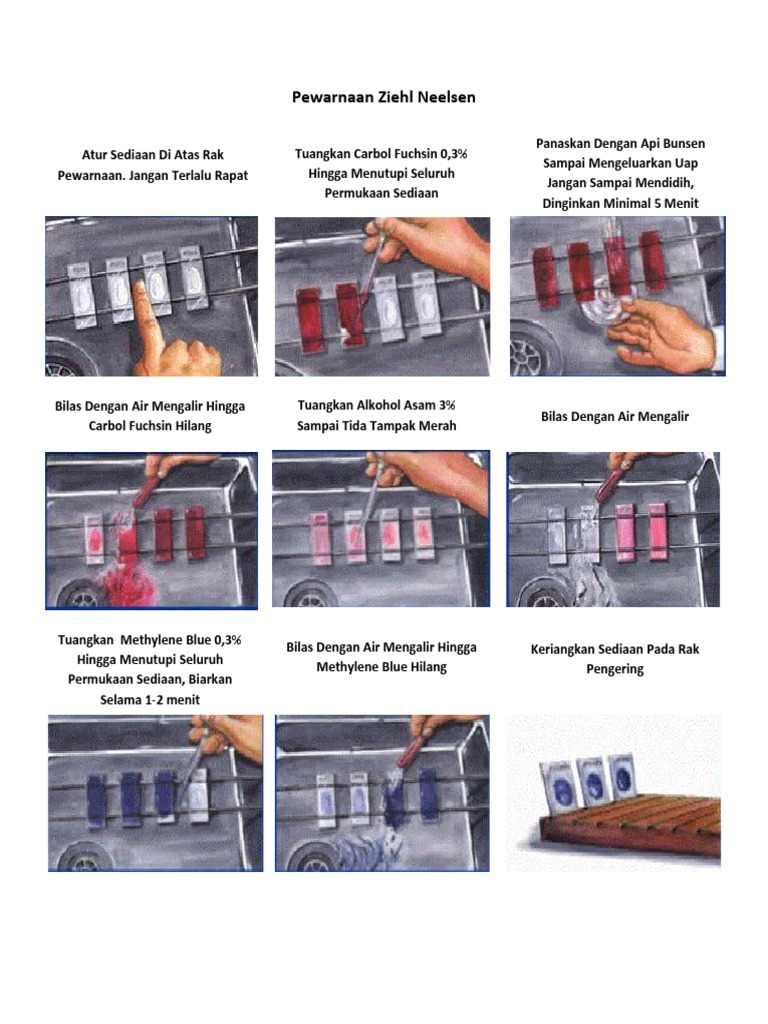 Pewarnaan Ziehl Neelsen

Atur Sediaan Di Atas Rak Pewarnaan. Jangan Terlalu Rapat

Tuangkan Carbol Fuchsin 0,3% Hingga Menutupi Seluruh Permukaan Sediaan

Panaskan Dengan Api Bunsen Sampai Mengeluarkan Uap Jangan Sampai Mendidih, Dinginkan Minimal 5 Menit

Bilas Dengan Air Mengalir Hingga Carbol Fuchsin Hilang

Tuangkan Alkohol Asam 3% Sampai Tida Tampak Merah

Bilas Dengan Air Mengalir

Tuangkan Methylene Blue 0,3% Hingga Menutupi Seluruh Permukaan Sediaan, Biarkan Selama 1-2 menit

Bilas Dengan Air Mengalir Hingga Methylene Blue Hilang

Keriangkan Sediaan Pada Rak Pengering