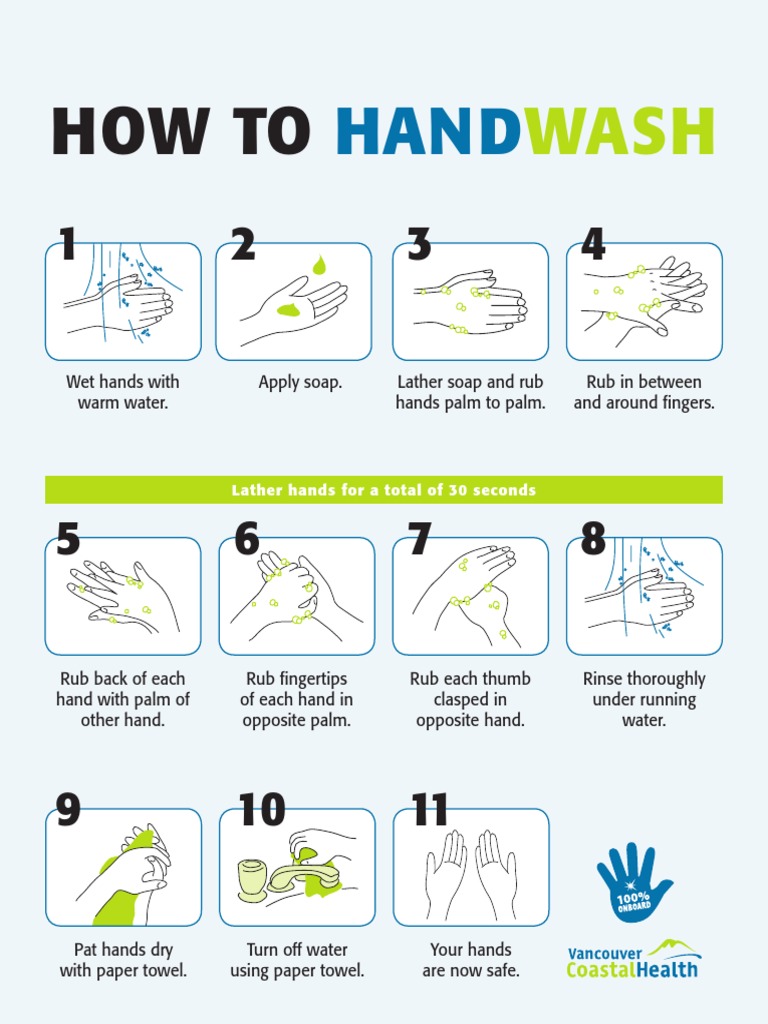 HOW TO HANDWASH

1
Wet hands with warm water.

2
Apply soap.

3
Lather soap and rub hands palm to palm.

4
Rub in between and around fingers.

Lather hands for a total of 30 seconds

5
Rub back of each hand with palm of other hand.

6
Rub fingertips of each hand in opposite palm.

7
Rub each thumb clasped in opposite hand.

8
Rinse thoroughly under running water.

9
Pat hands dry with paper towel.

10
Turn off water using paper towel.

11
Your hands are now safe.

100% ONBOARD

Vancouver CoastalHealth