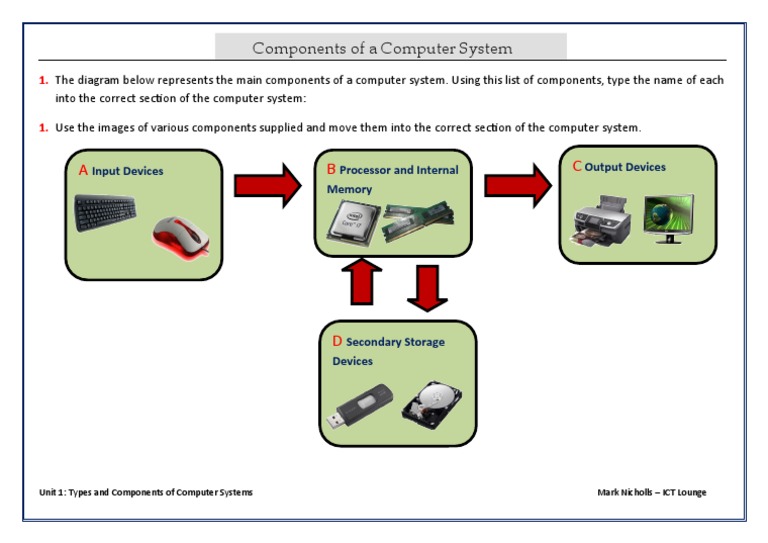 Components of a Computer System

1. The diagram below represents the main components of a computer system. Using this list of components, type the name of each into the correct section of the computer system:

1. Use the images of various components supplied and move them into the correct section of the computer system.

A Input Devices

B Processor and Internal Memory

C Output Devices

D Secondary Storage Devices

Unit 1: Types and Components of Computer Systems

Mark Nicholls – ICT Lounge